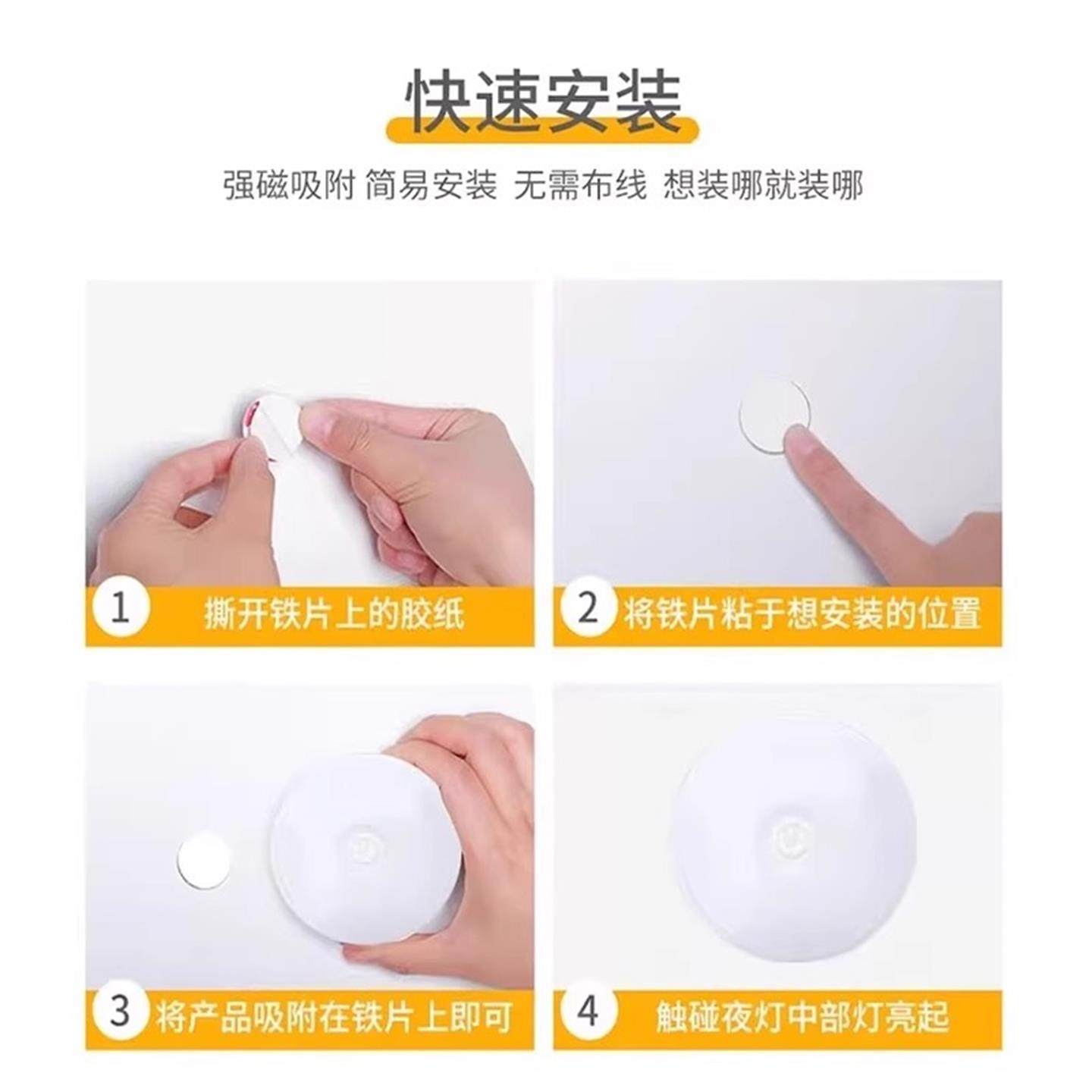 快速安装

强磁吸附 简易安装 无需布线 想装哪就装哪

1 撕开铁片上的胶纸

2 将铁片粘于想安装的位置

3 将产品吸附在铁片上即可

4 触碰夜灯中部灯亮起