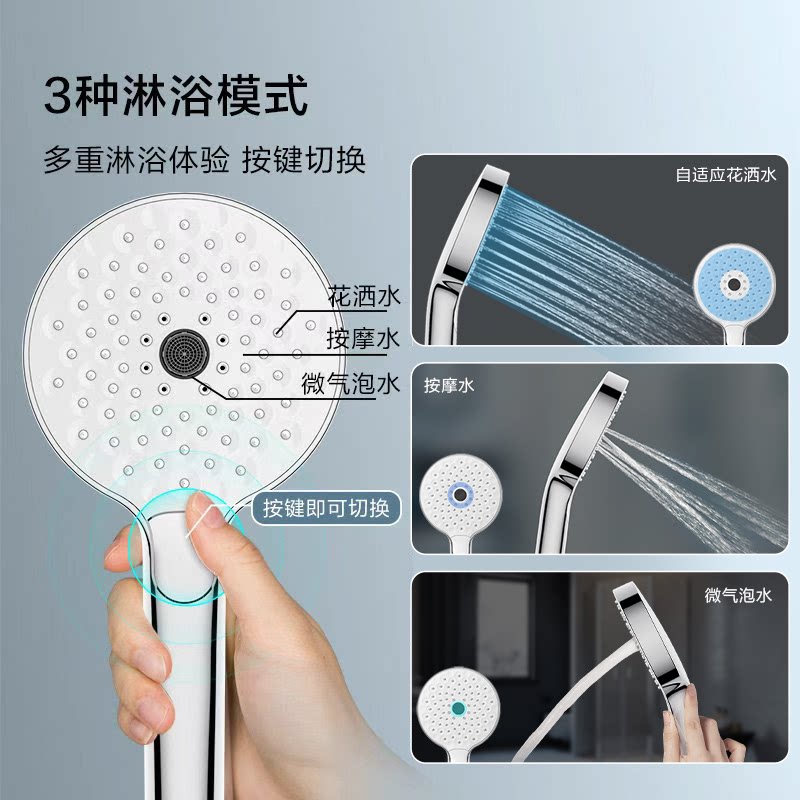 3种淋浴模式

多重淋浴体验 按键切换

花洒水
按摩水
微气泡水

按键即可切换

自适应花洒水

按摩水

微气泡水