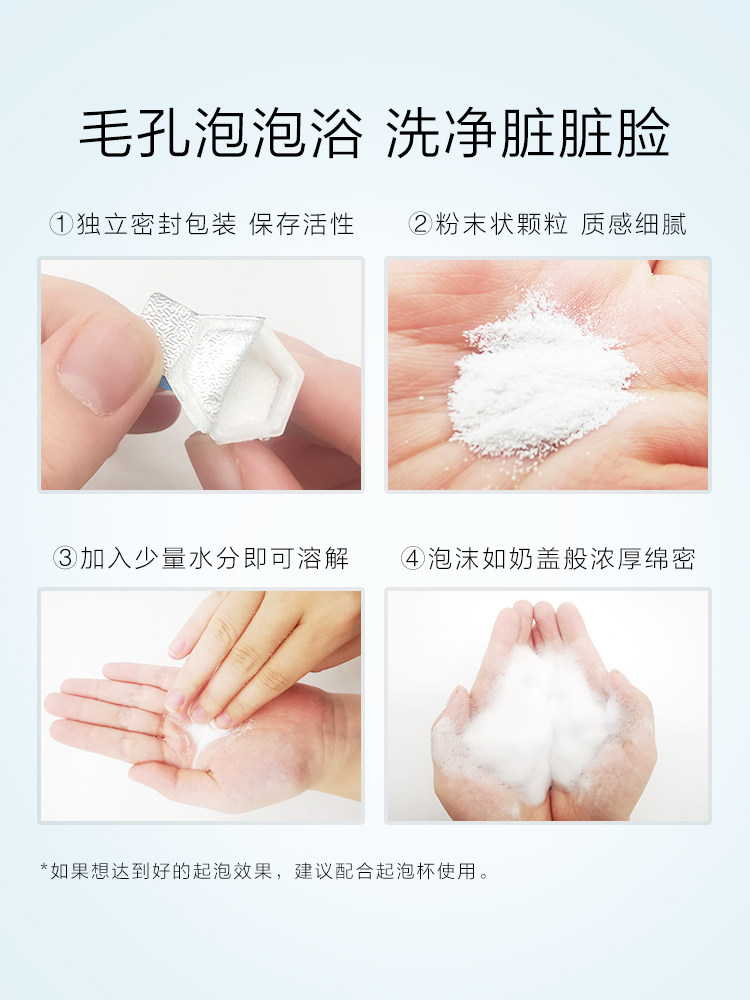 毛孔泡泡浴 洗净脏脏脸

①独立密封包装 保存活性

②粉末状颗粒 质感细腻

③加入少量水分即可溶解

④泡沫如奶盖般浓厚绵密

*如果想达到好的起泡效果，建议配合起泡杯使用。