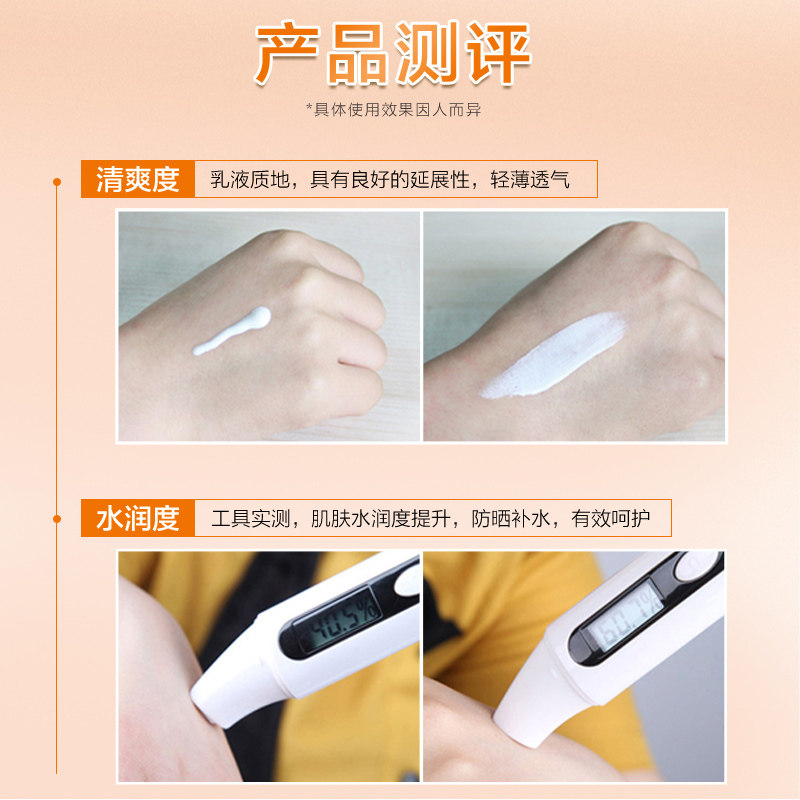 产品测评

*具体使用效果因人而异

清爽度 乳液质地，具有良好的延展性，轻薄透气

水润度 工具实测，肌肤水润度提升，防晒补水，有效呵护

40.5%

60.7%