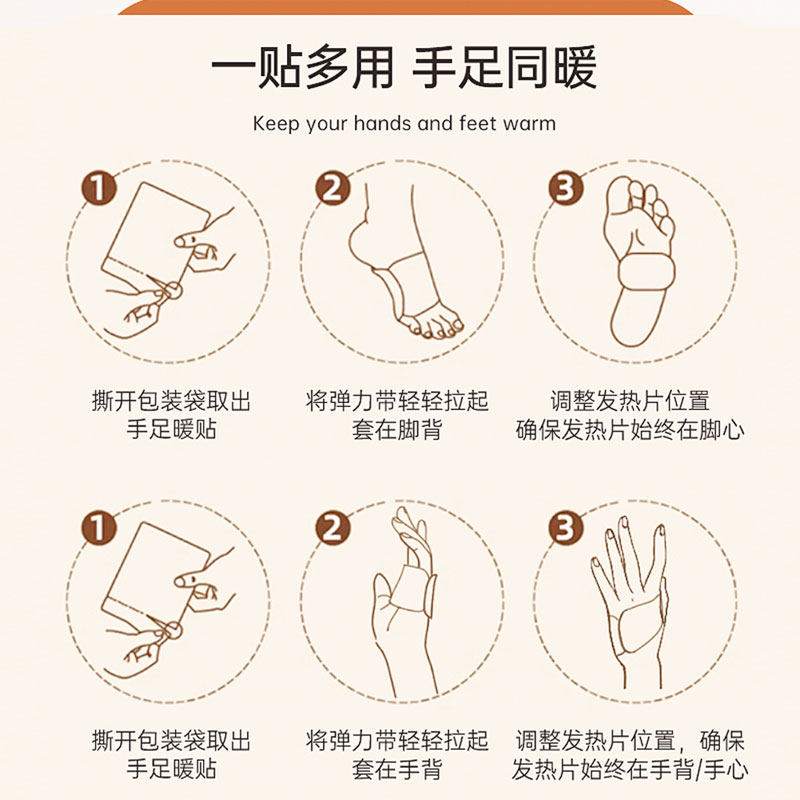 一贴多用 手足同暖

Keep your hands and feet warm

1
撕开包装袋取出手足暖贴

2
将弹力带轻轻拉起套在脚背

3
调整发热片位置
确保发热片始终在脚心

1
撕开包装袋取出手足暖贴

2
将弹力带轻轻拉起套在手背

3
调整发热片位置，确保发热片始终在手背/手心