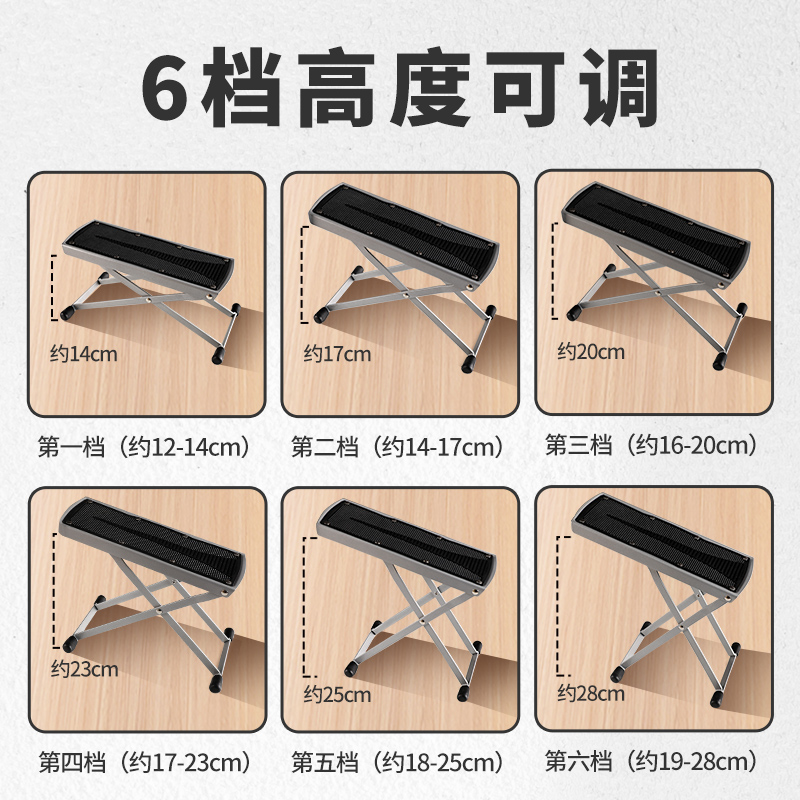 6档高度可调

约14cm

第一档（约12-14cm）

约17cm

第二档（约14-17cm）

约20cm

第三档（约16-20cm）

约23cm

第四档（约17-23cm）

约25cm

第五档（约18-25cm）

约28cm

第六档（约19-28cm）