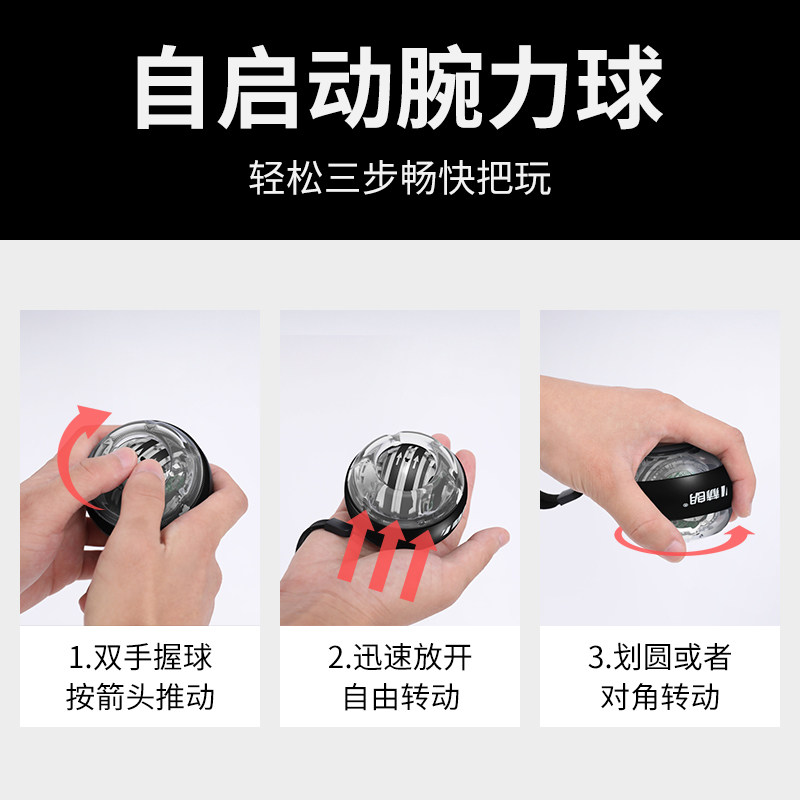 自启动腕力球

轻松三步畅快把玩

1.双手握球
按箭头推动

2.迅速放开
自由转动

3.划圆或者
对角转动