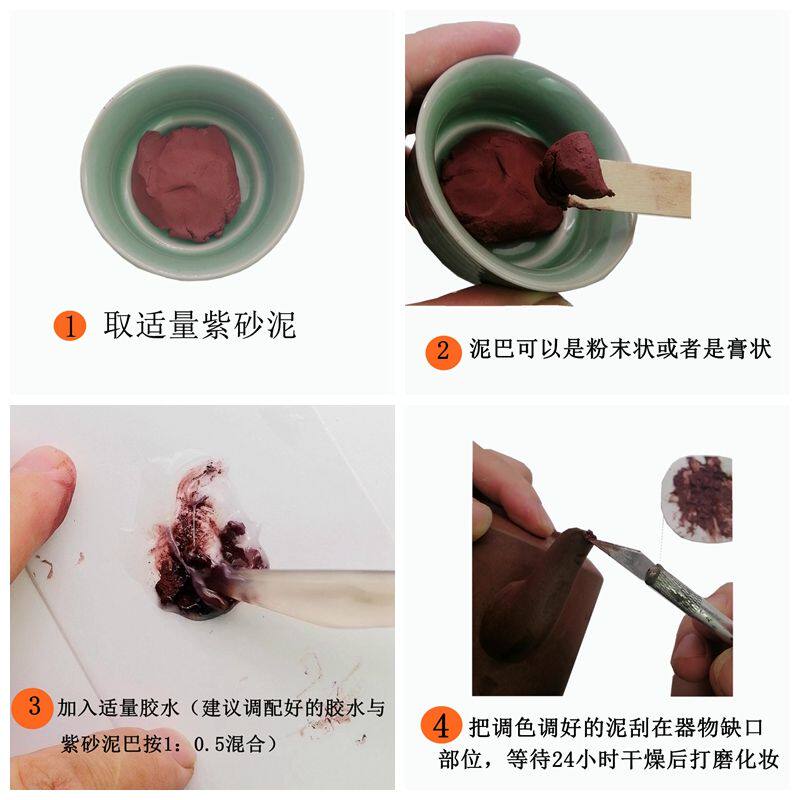 1 取适量紫砂泥

2 泥巴可以是粉末状或者是膏状

3 加入适量胶水（建议调配好的胶水与紫砂泥巴按1：0.5混合）

4 把调色调好的泥刮在器物缺口部位，等待24小时干燥后打磨化妆