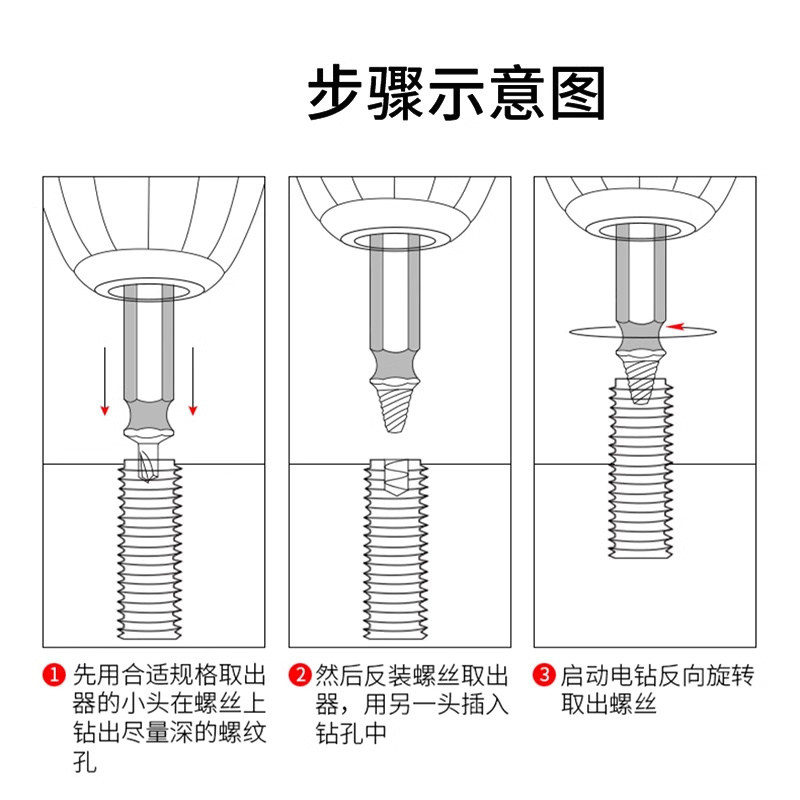 步骤示意图

1 先用合适规格取出器的小头在螺丝上钻出尽量深的螺纹孔

2 然后反装螺丝取出器，用另一头插入钻孔中

3 启动电钻反向旋转取出螺丝