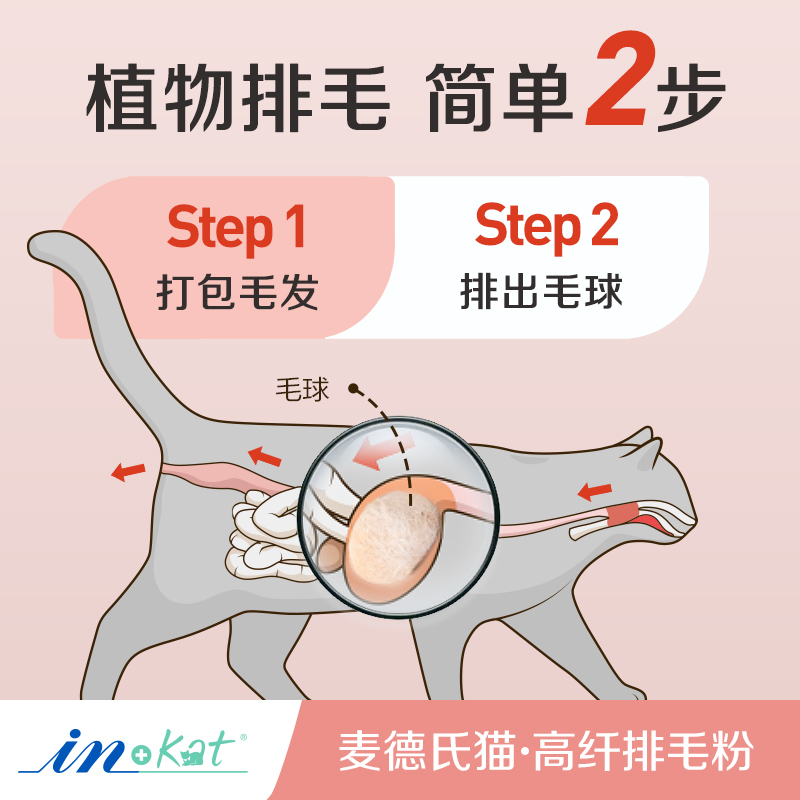 植物排毛 简单2步

Step 1
打包毛发

Step 2
排出毛球

毛球

in+Kat®

麦德氏猫·高纤排毛粉