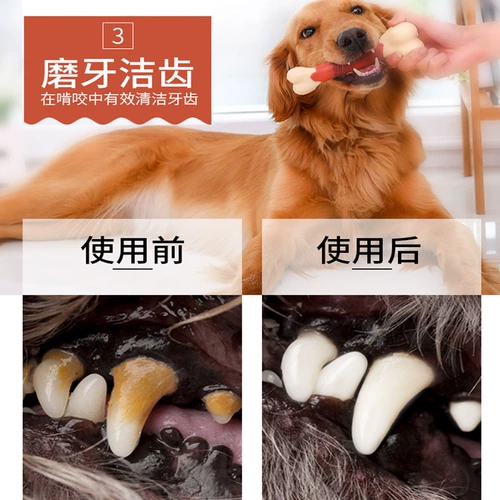 3

磨牙洁齿

在啃咬中有效清洁牙齿

使用前

使用后