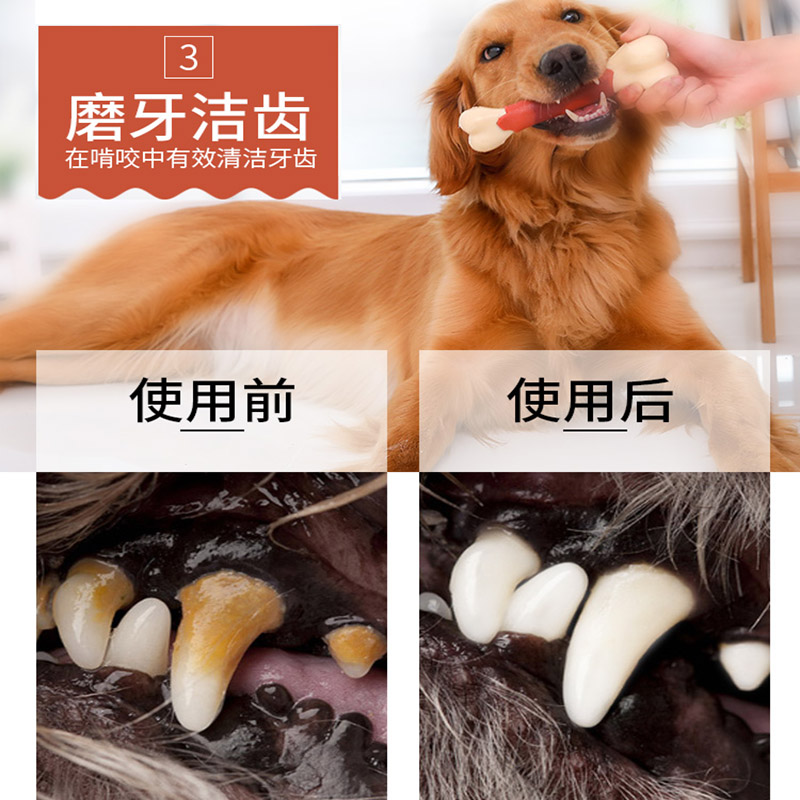 3
磨牙洁齿
在啃咬中有效清洁牙齿

使用前

使用后