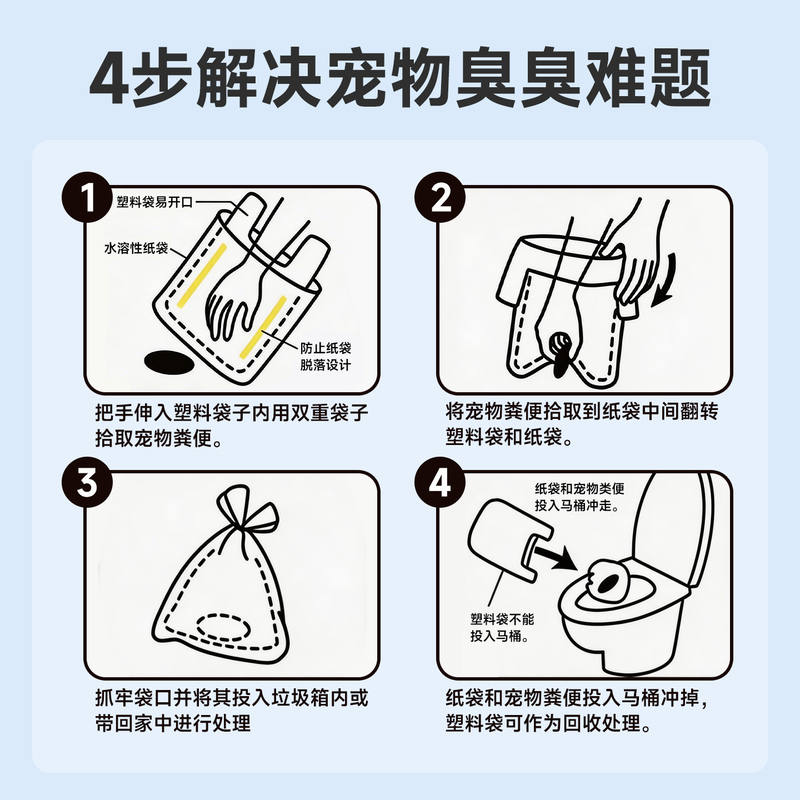 4步解决宠物臭臭难题

1
塑料袋易开口
水溶性纸袋
防止纸袋脱落设计
把手伸入塑料袋子内用双重袋子拾取宠物粪便。

2
将宠物粪便拾取到纸袋中间翻转塑料袋和纸袋。

3
抓牢袋口并将其投入垃圾箱内或带回家中进行处理

4
纸袋和宠物粪便投入马桶冲走。
塑料袋不能投入马桶。
纸袋和宠物粪便投入马桶冲掉，塑料袋可作为回收处理。