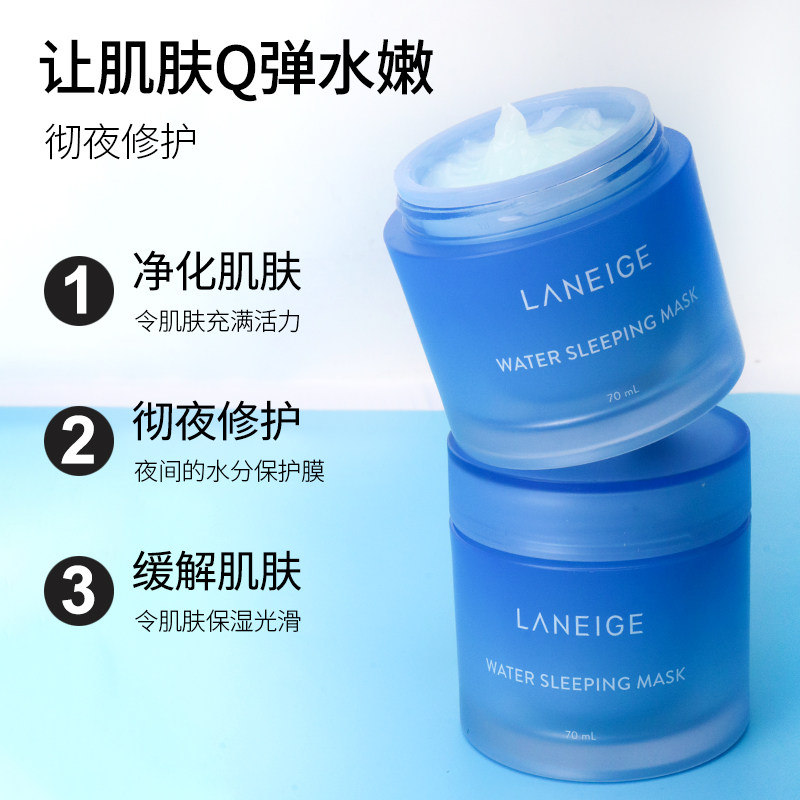 让肌肤Q弹水嫩

彻夜修护

1 净化肌肤

令肌肤充满活力

2 彻夜修护

夜间的水分保护膜

3 缓解肌肤

令肌肤保湿光滑

LANEIGE

WATER SLEEPING MASK

70 mL

LANEIGE

WATER SLEEPING MASK

70 mL