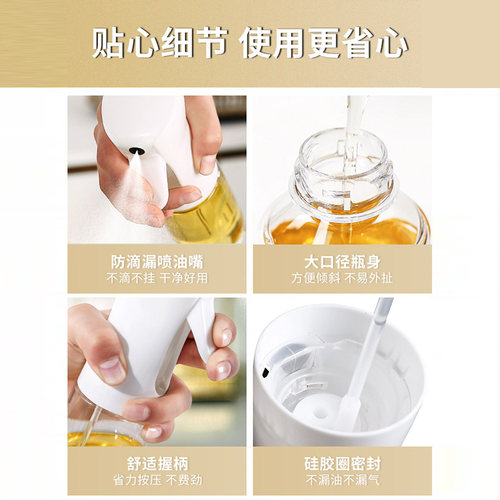 贴心细节 使用更省心

防滴漏喷油嘴
不滴不挂 干净好用

大口径瓶身
方便倾斜 不易外扯

舒适握柄
省力按压 不费劲

硅胶圈密封
不漏油不漏气