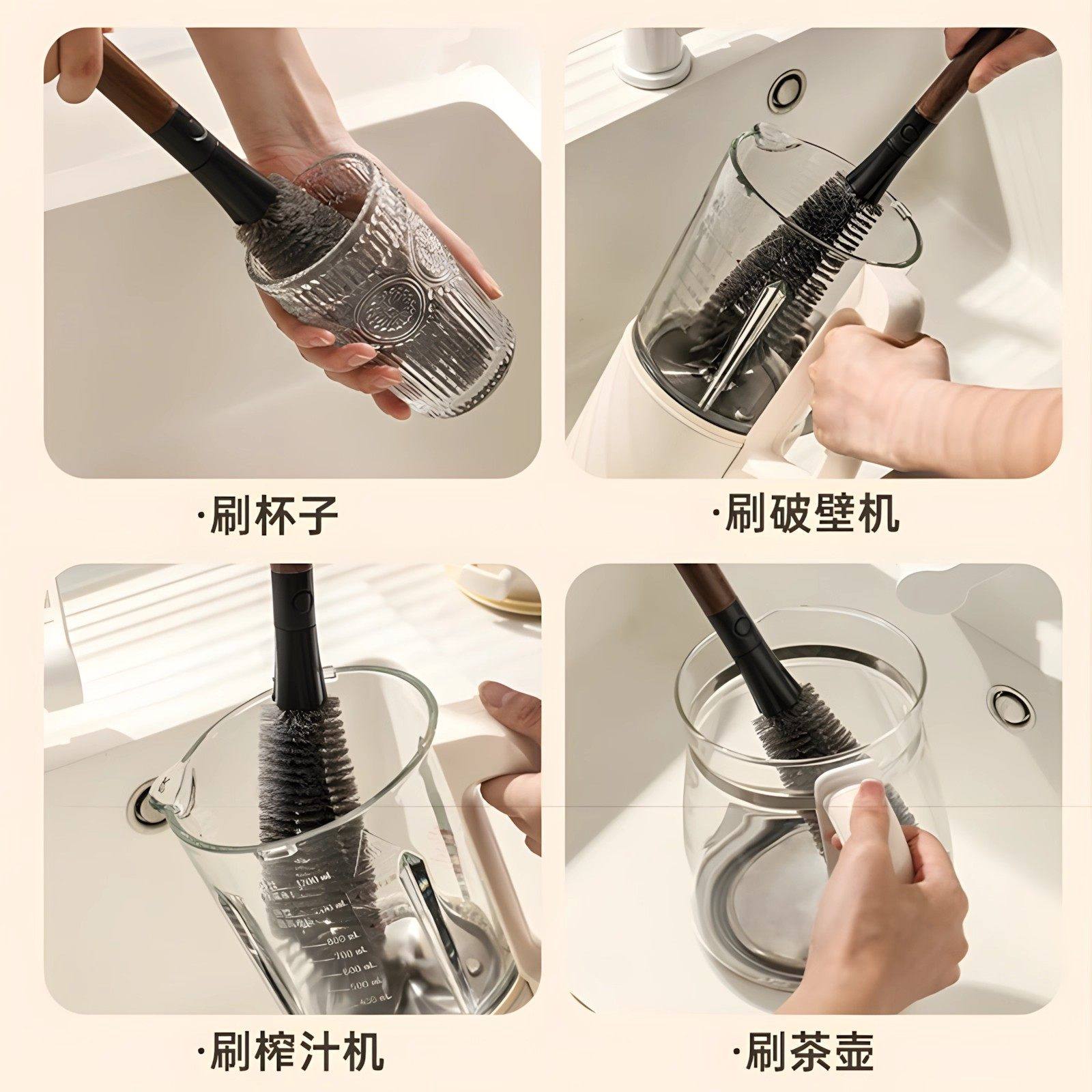 ·刷杯子

·刷破壁机

·刷榨汁机

·刷茶壶