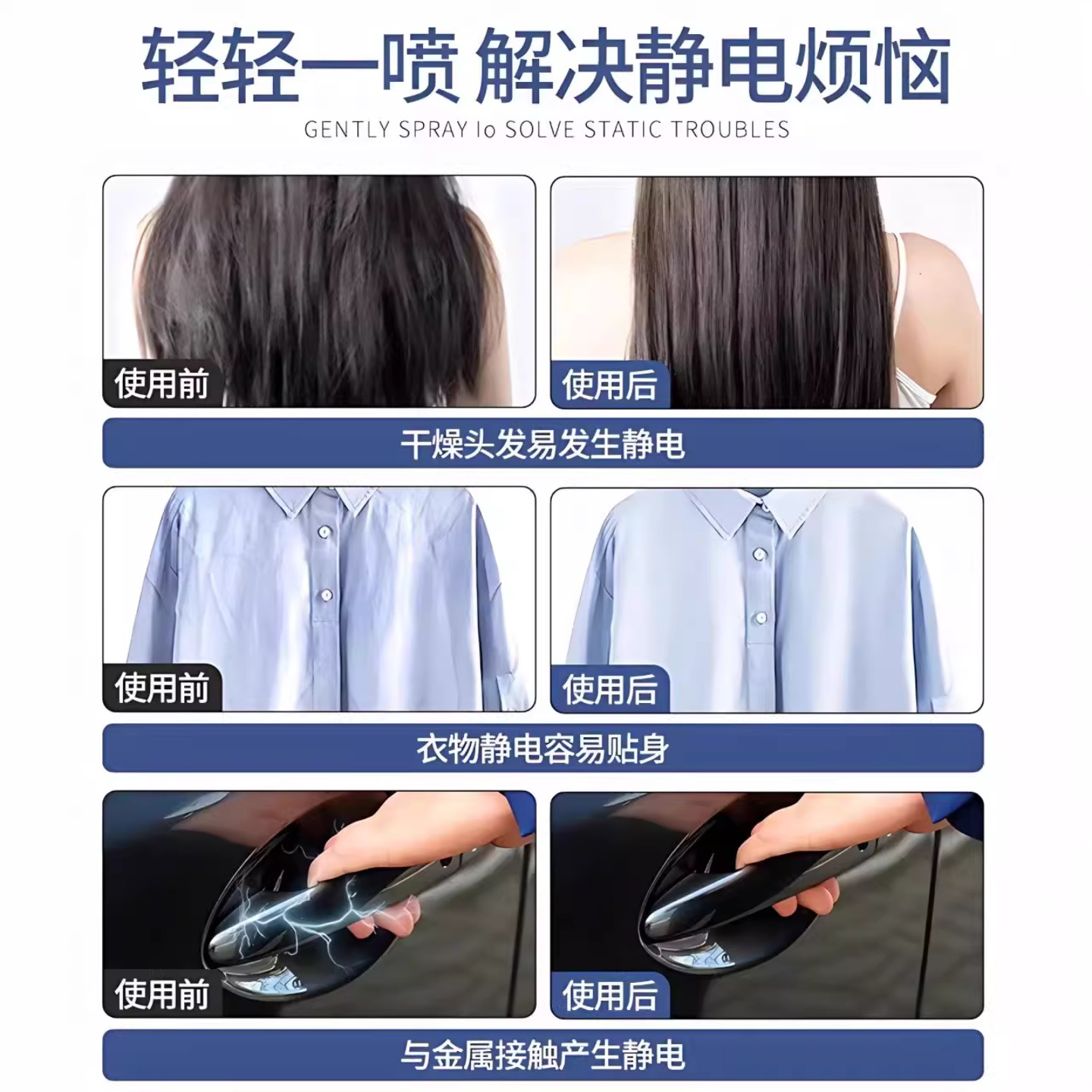 轻轻一喷 解决静电烦恼
GENTLY SPRAY lo SOLVE STATIC TROUBLES

使用前

使用后

干燥头发易发生静电

使用前

使用后

衣物静电容易贴身

使用前

使用后

与金属接触产生静电