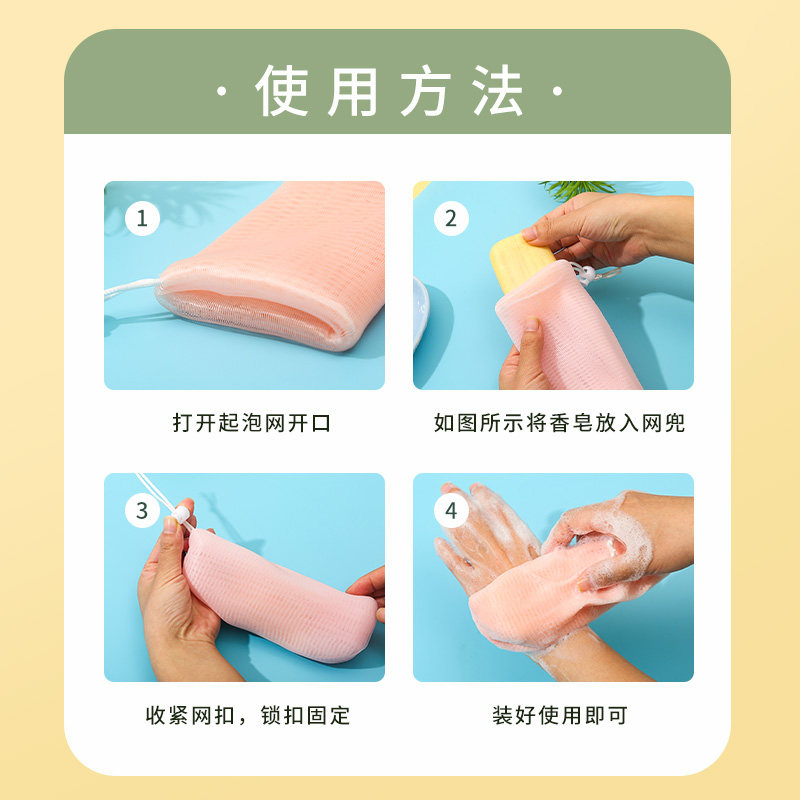 · 使用方法 ·

1

打开起泡网开口

2

如图所示将香皂放入网兜

3

收紧网扣，锁扣固定

4

装好使用即可