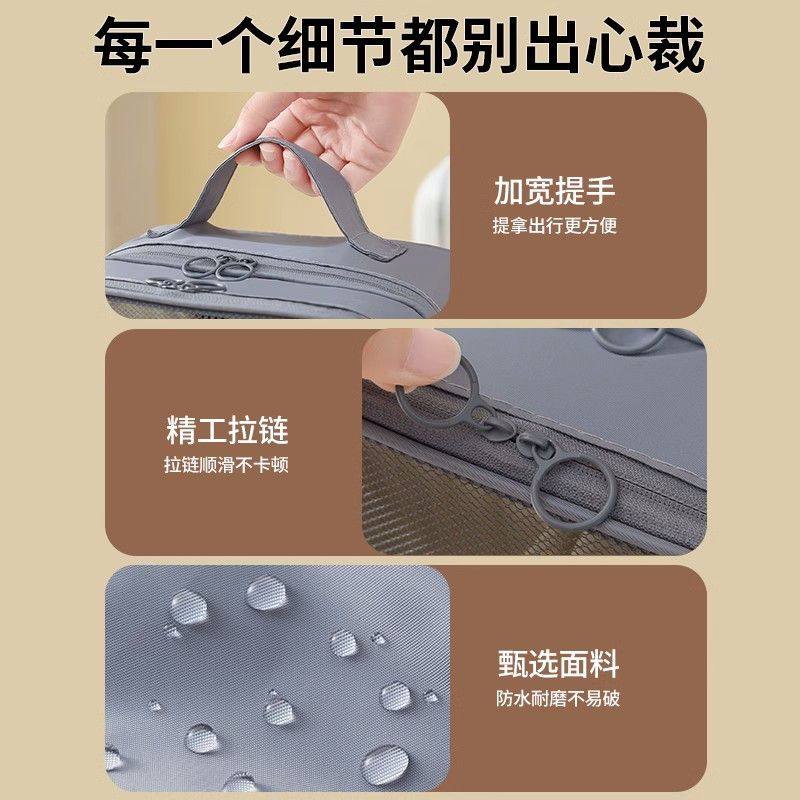 每一个细节都别出心裁

加宽提手
提拿出行更方便

精工拉链
拉链顺滑不卡顿

甄选面料
防水耐磨不易破