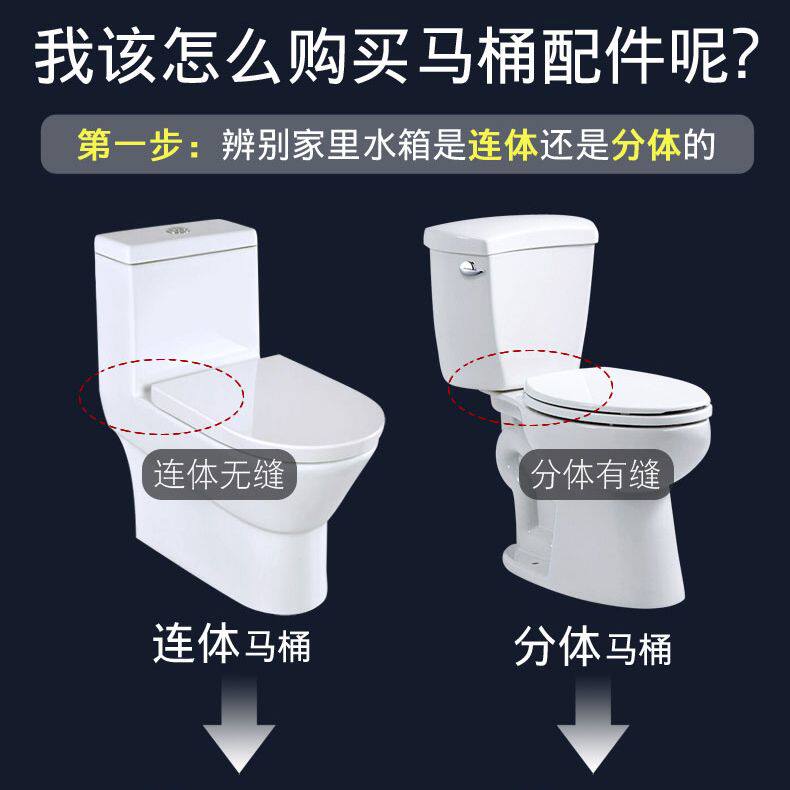 我该怎么购买马桶配件呢?

第一步:辨别家里水箱是连体还是分体的

连体无缝

分体有缝

连体马桶

分体马桶