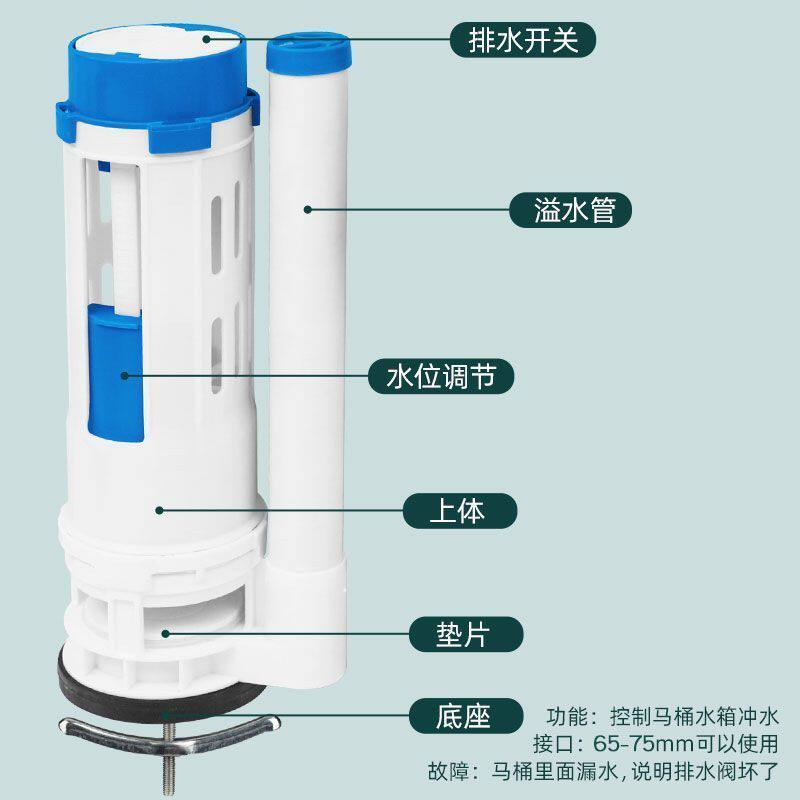 排水开关

溢水管

水位调节

上体

垫片

底座

功能：控制马桶水箱冲水
接口：65-75mm可以使用
故障：马桶里面漏水，说明排水阀坏了