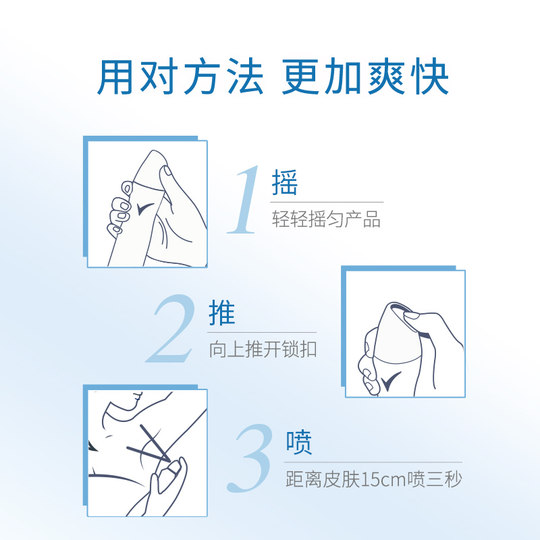 用对方法 更加爽快

1 摇
轻轻摇匀产品

2 推
向上推开锁扣

3 喷
距离皮肤15cm喷三秒