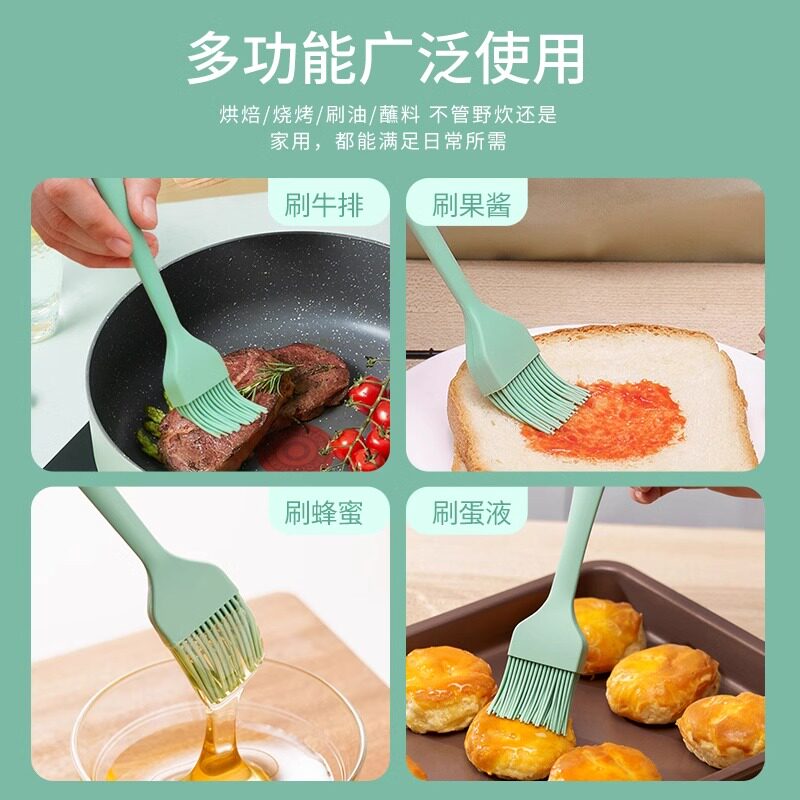 多功能广泛使用

烘焙/烧烤/刷油/蘸料 不管野炊还是家用，都能满足日常所需

刷牛排

刷果酱

刷蜂蜜

刷蛋液