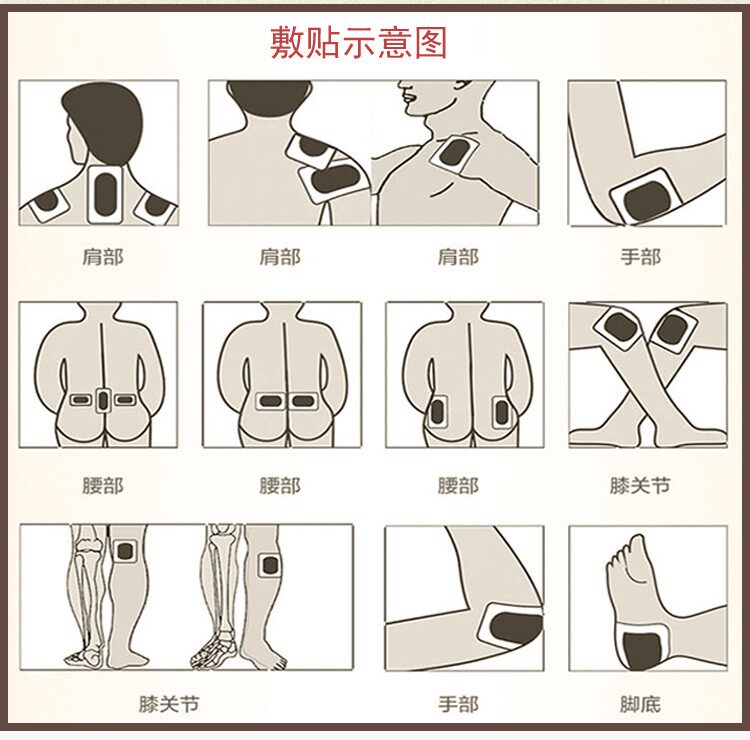 敷贴示意图

肩部

肩部

肩部

手部

腰部

腰部

腰部

膝关节

膝关节

手部

脚底