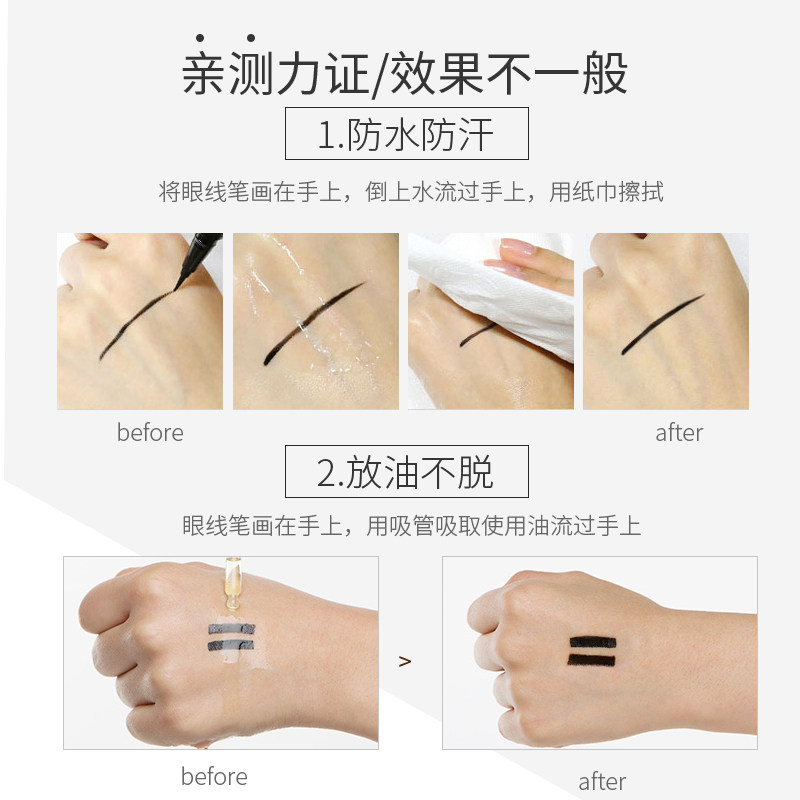 亲测力证/效果不一般

1.防水防汗

将眼线笔画在手上，倒上水流过手上，用纸巾擦拭

before

after

2.放油不脱

眼线笔画在手上，用吸管吸取使用油流过手上

>

before

after