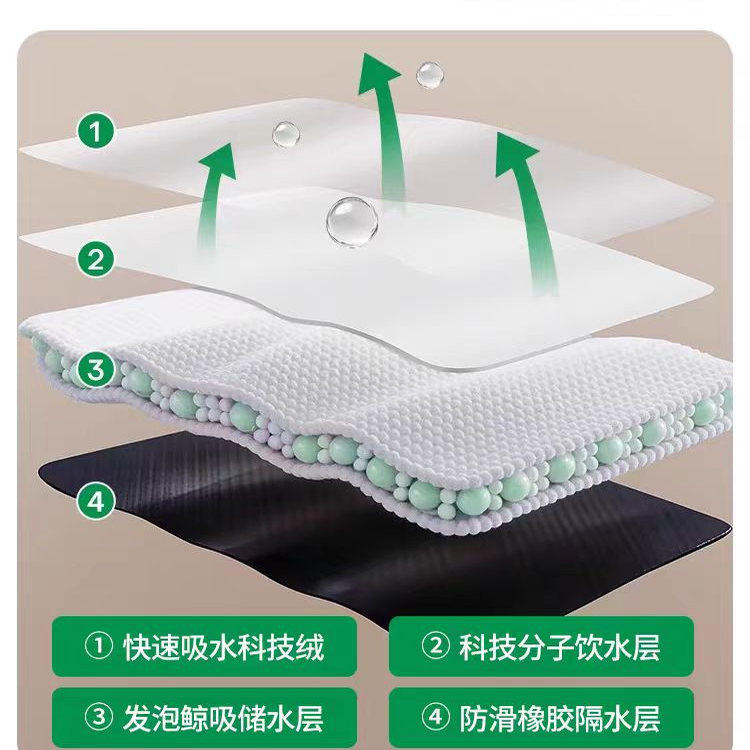 1

2

3

4

① 快速吸水科技绒

② 科技分子饮水层

③ 发泡鲸吸储水层

④ 防滑橡胶隔水层