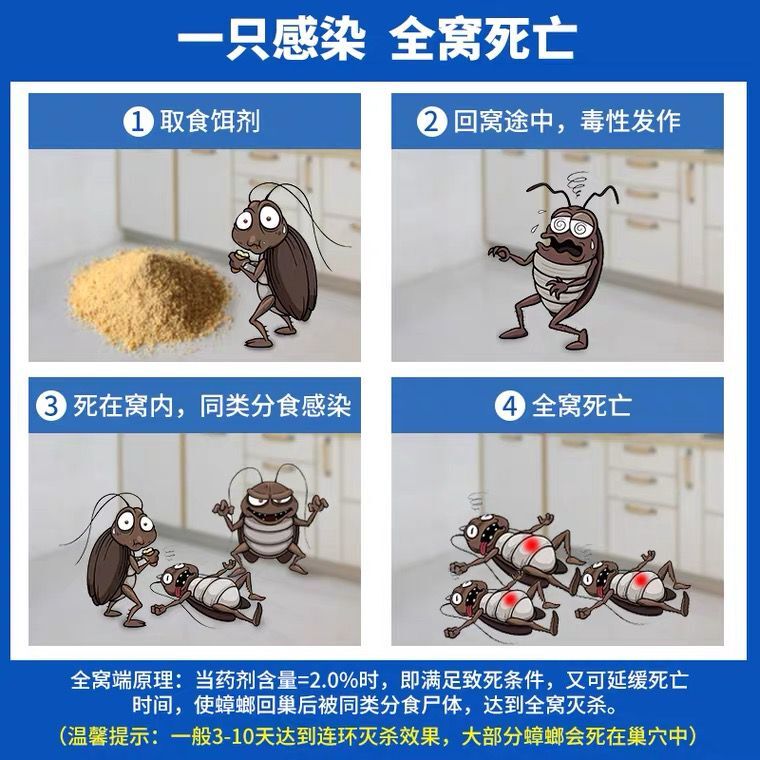 一只感染 全窝死亡

1 取食饵剂

2 回窝途中，毒性发作

3 死在窝内，同类分食感染

4 全窝死亡

全窝端原理：当药剂含量=2.0%时，即满足致死条件，又可延缓死亡时间，使蟑螂回巢后被同类分食尸体，达到全窝灭杀。

（温馨提示：一般3-10天达到连环灭杀效果，大部分蟑螂会死在巢穴中）