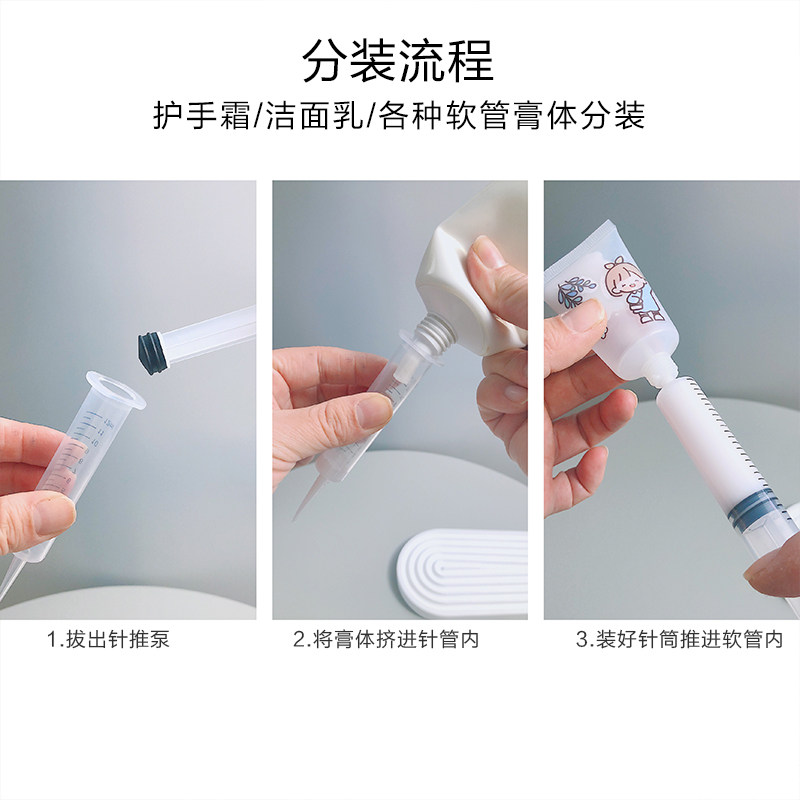 分装流程

护手霜/洁面乳/各种软管膏体分装

1.拔出针推泵

2.将膏体挤进针管内

3.装好针筒推进软管内