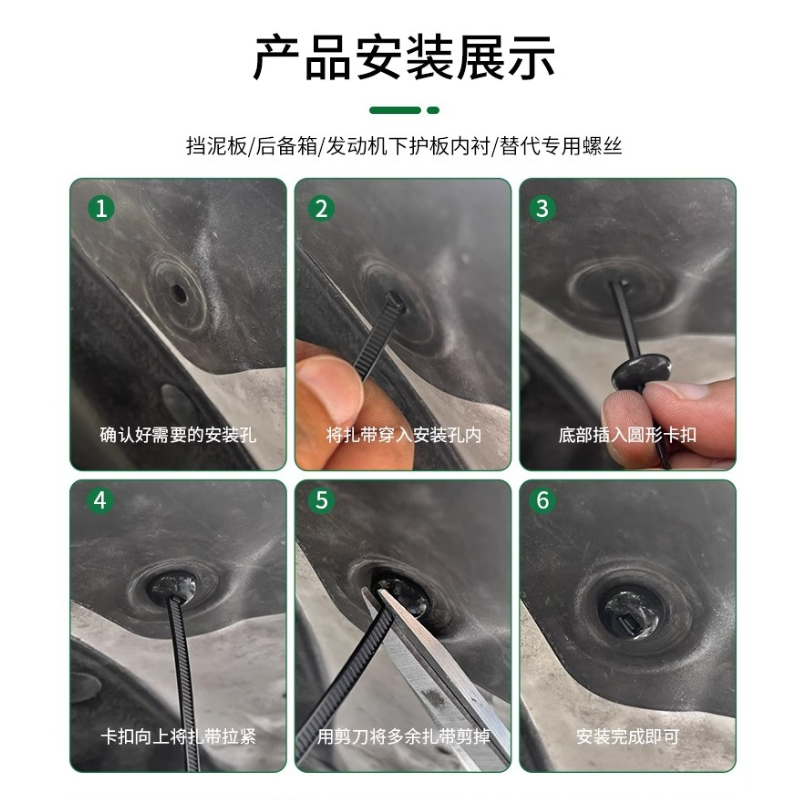 产品安装展示

挡泥板/后备箱/发动机下护板内衬/替代专用螺丝

1
确认好需要的安装孔

2
将扎带穿入安装孔内

3
底部插入圆形卡扣

4
卡扣向上将扎带拉紧

5
用剪刀将多余扎带剪掉

6
安装完成即可