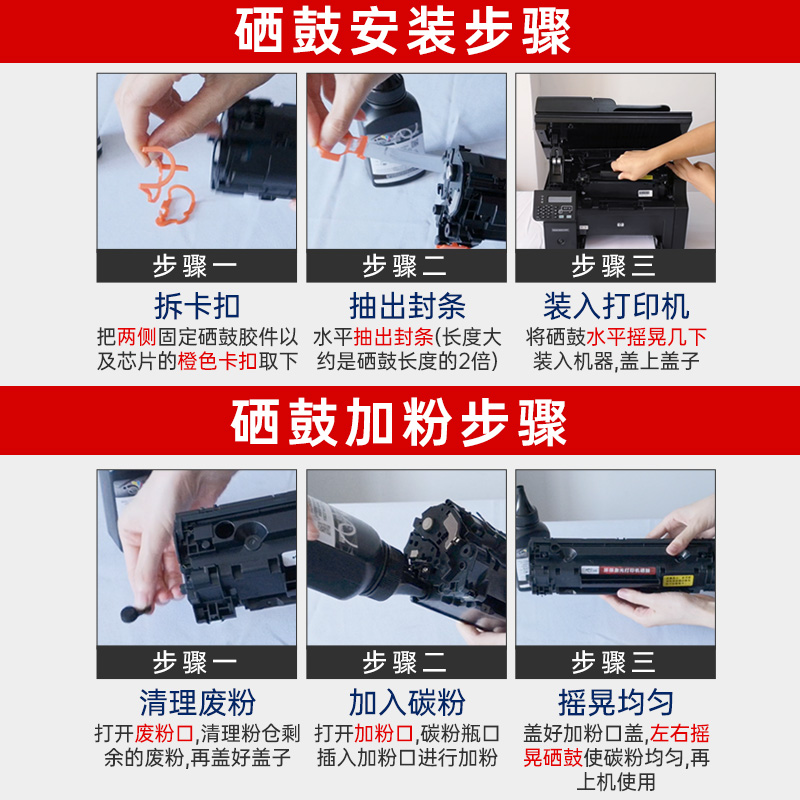 硒鼓安装步骤

步骤一
拆卡扣
把两侧固定硒鼓胶件以及芯片的橙色卡扣取下

步骤二
抽出封条
水平抽出封条(长度大约是硒鼓长度的2倍)

步骤三
装入打印机
将硒鼓水平摇晃几下装入机器,盖上盖子

硒鼓加粉步骤

步骤一
清理废粉
打开废粉口,清理粉仓剩余的废粉,再盖好盖子

步骤二
加入碳粉
打开加粉口,碳粉瓶口插入加粉口进行加粉

步骤三
摇晃均匀
盖好加粉口盖,左右摇晃硒鼓使碳粉均匀,再上机使用