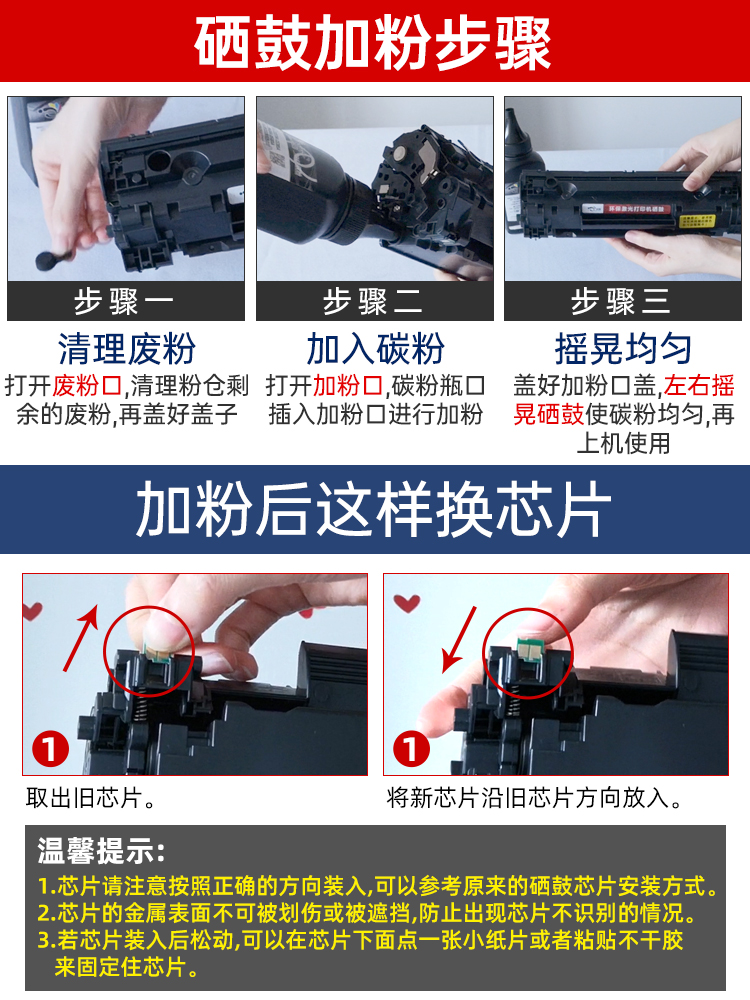 硒鼓加粉步骤

步骤一
清理废粉
打开废粉口,清理粉仓剩余的废粉,再盖好盖子

步骤二
加入碳粉
打开加粉口,碳粉瓶口插入加粉口进行加粉

步骤三
摇晃均匀
盖好加粉口盖,左右摇晃硒鼓使碳粉均匀,再上机使用

加粉后这样换芯片

1
取出旧芯片。

1
将新芯片沿旧芯片方向放入。

温馨提示:
1.芯片请注意按照正确的方向装入,可以参考原来的硒鼓芯片安装方式。
2.芯片的金属表面不可被划伤或被遮挡,防止出现芯片不识别的情况。
3.若芯片装入后松动,可以在芯片下面点一张小纸片或者粘贴不干胶来固定住芯片。