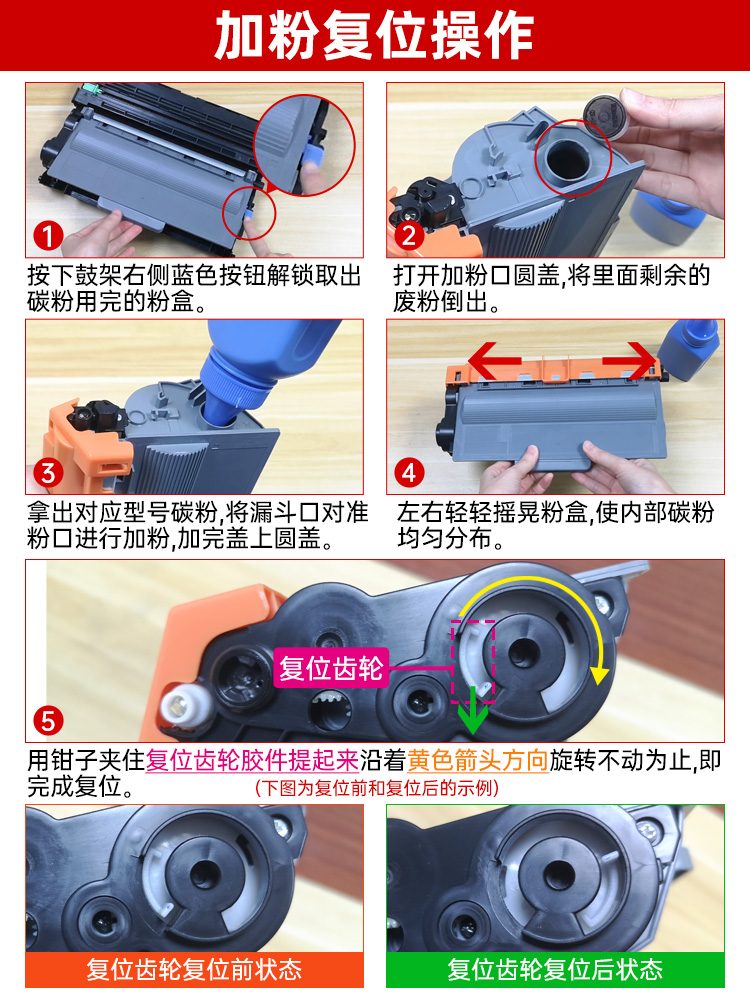 加粉复位操作

1
按下鼓架右侧蓝色按钮解锁取出碳粉用完的粉盒。

2
打开加粉口圆盖,将里面剩余的废粉倒出。

3
拿出对应型号碳粉,将漏斗口对准粉口进行加粉,加完盖上圆盖。

4
左右轻轻摇晃粉盒,使内部碳粉均匀分布。

复位齿轮
5
用钳子夹住复位齿轮胶件提起来沿着黄色箭头方向旋转不动为止,即完成复位。
(下图为复位前和复位后的示例)

复位齿轮复位前状态

复位齿轮复位后状态