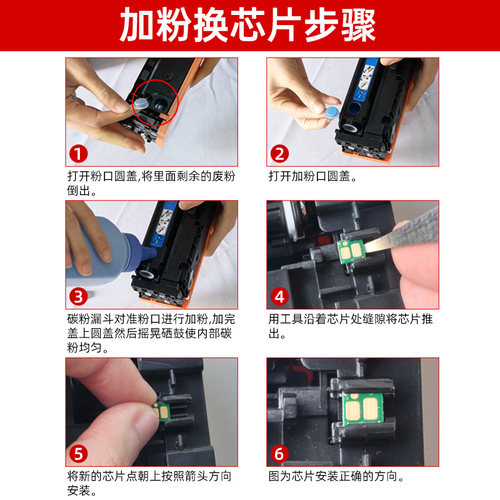 加粉换芯片步骤

1
打开粉口圆盖,将里面剩余的废粉倒出。

2
打开加粉口圆盖。

3
碳粉漏斗对准粉口进行加粉,加完盖上圆盖然后摇晃硒鼓使内部碳粉均匀。

4
用工具沿着芯片处缝隙将芯片推出。

5
将新的芯片点朝上按照箭头方向安装。

6
图为芯片安装正确的方向。