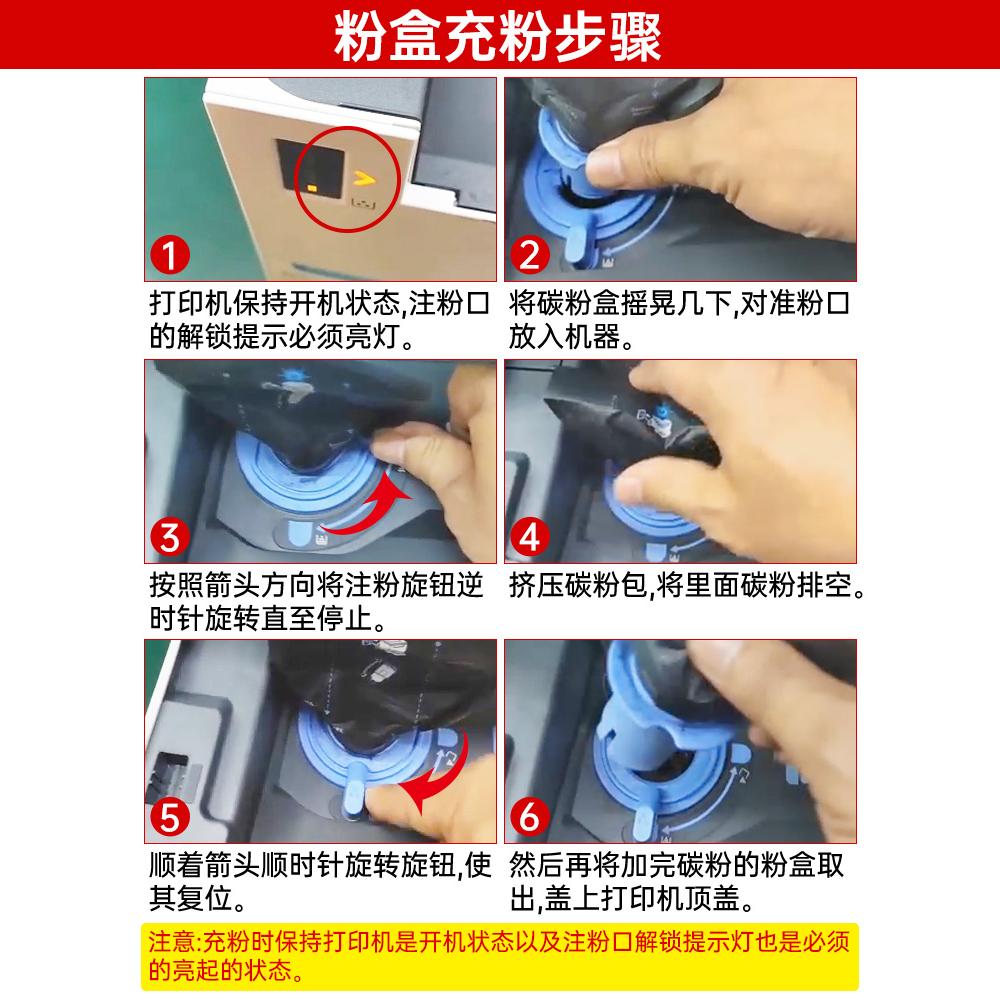 粉盒充粉步骤

1
打印机保持开机状态,注粉口的解锁提示必须亮灯。

2
将碳粉盒摇晃几下,对准粉口放入机器。

3
按照箭头方向将注粉旋钮逆时针旋转直至停止。

4
挤压碳粉包,将里面碳粉排空。

5
顺着箭头顺时针旋转旋钮,使其复位。

6
然后再将加完碳粉的粉盒取出,盖上打印机顶盖。

注意:充粉时保持打印机是开机状态以及注粉口解锁提示灯也是必须的亮起的状态。