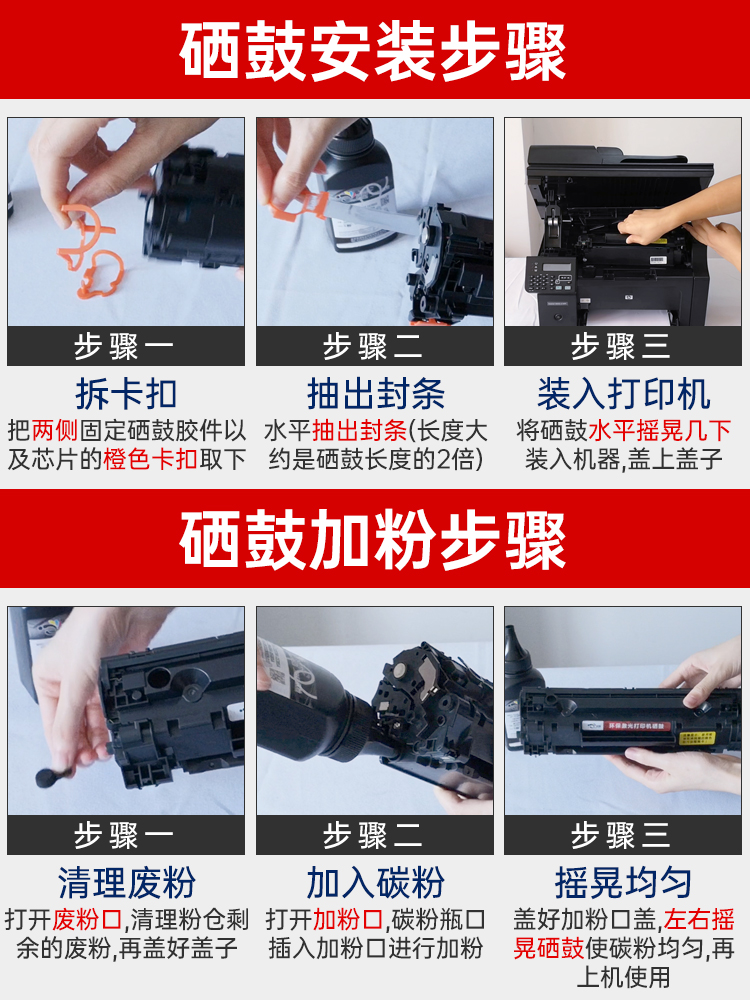 硒鼓安装步骤

步骤一
拆卡扣
把两侧固定硒鼓胶件以及芯片的橙色卡扣取下

步骤二
抽出封条
水平抽出封条(长度大约是硒鼓长度的2倍)

步骤三
装入打印机
将硒鼓水平摇晃几下装入机器,盖上盖子

硒鼓加粉步骤

步骤一
清理废粉
打开废粉口,清理粉仓剩余的废粉,再盖好盖子

步骤二
加入碳粉
打开加粉口,碳粉瓶口插入加粉口进行加粉

步骤三
摇晃均匀
盖好加粉口盖,左右摇晃硒鼓使碳粉均匀,再上机使用