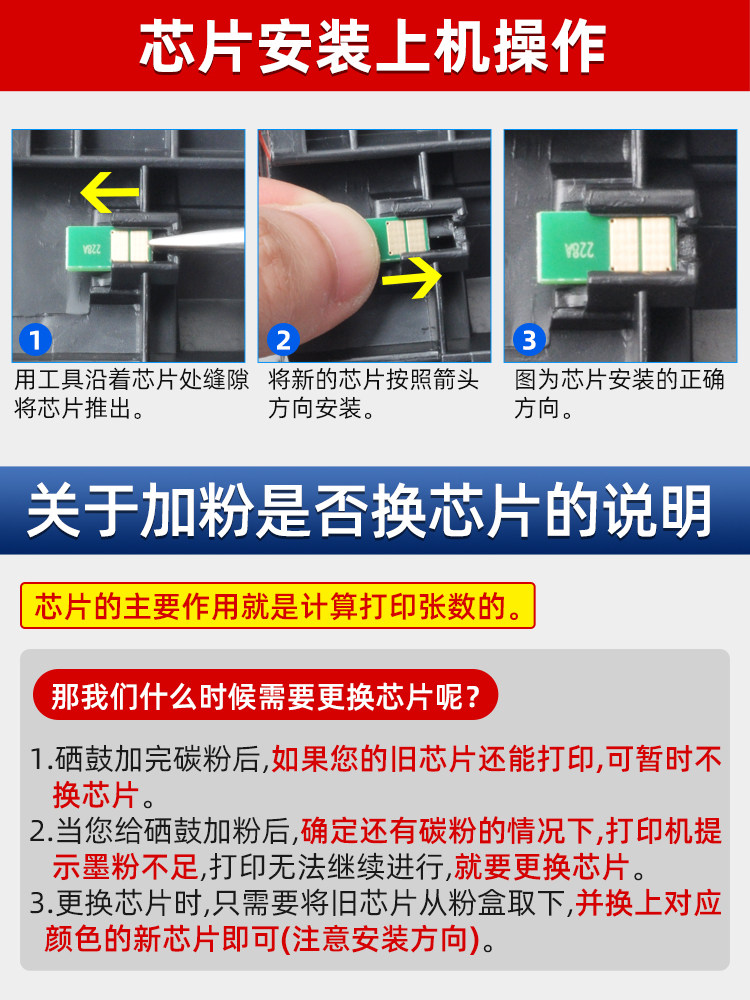 芯片安装上机操作

228A

1
用工具沿着芯片处缝隙将芯片推出。

2
将新的芯片按照箭头方向安装。

228A

3
图为芯片安装的正确方向。

关于加粉是否换芯片的说明

芯片的主要作用就是计算打印张数的。

那我们什么时候需要更换芯片呢?

1.硒鼓加完碳粉后,如果您的旧芯片还能打印,可暂时不换芯片。
2.当您给硒鼓加粉后,确定还有碳粉的情况下,打印机提示墨粉不足,打印无法继续进行,就要更换芯片。
3.更换芯片时,只需要将旧芯片从粉盒取下,并换上对应颜色的新芯片即可(注意安装方向)。