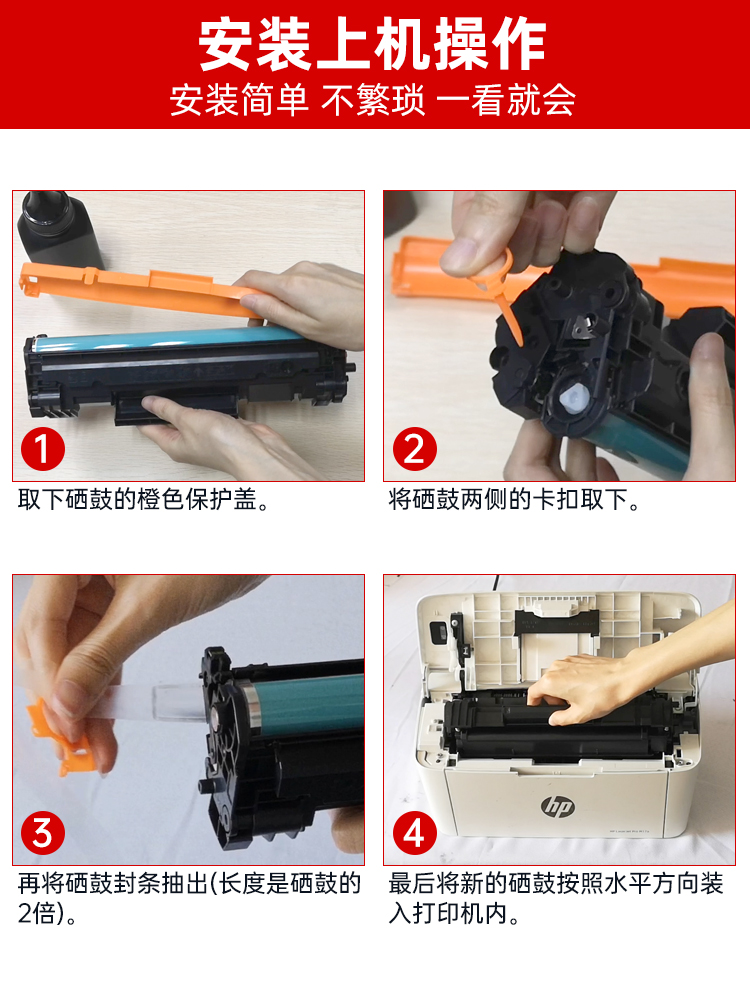 安装上机操作
安装简单 不繁琐 一看就会

1
取下硒鼓的橙色保护盖。

2
将硒鼓两侧的卡扣取下。

3
再将硒鼓封条抽出(长度是硒鼓的2倍)。

4
hp
最后将新的硒鼓按照水平方向装入打印机内。