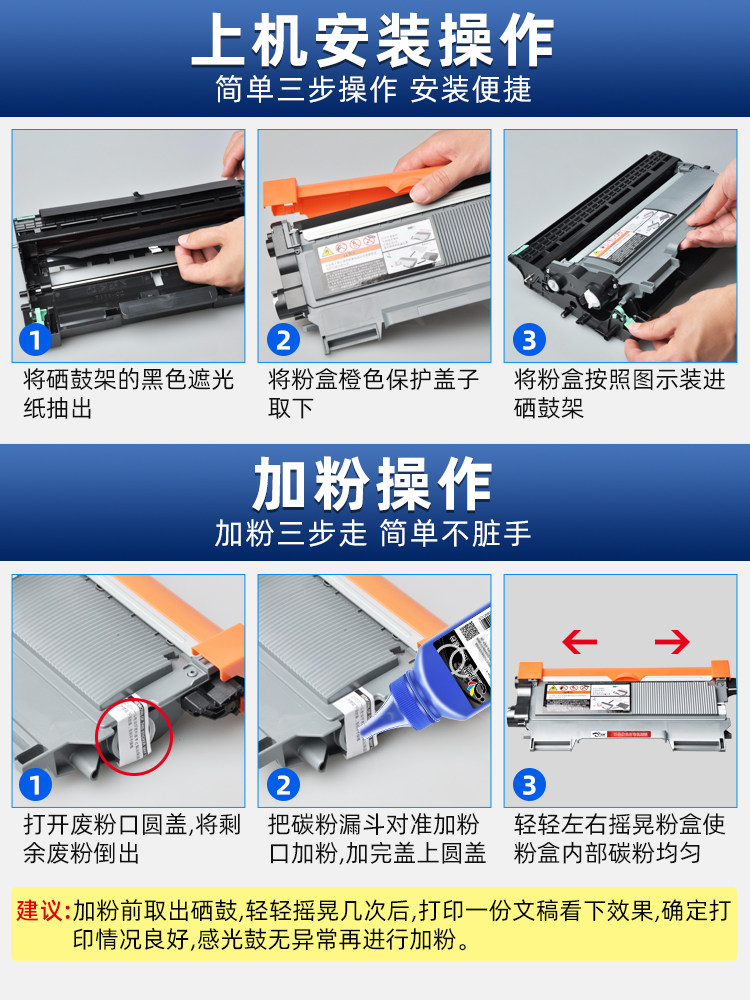 上机安装操作
简单三步操作 安装便捷

1
将硒鼓架的黑色遮光纸抽出

2
将粉盒橙色保护盖子取下

3
将粉盒按照图示装进硒鼓架

加粉操作
加粉三步走 简单不脏手

1
打开废粉口圆盖,将剩余废粉倒出

2
把碳粉漏斗对准加粉口加粉,加完盖上圆盖

3
轻轻左右摇晃粉盒使粉盒内部碳粉均匀

建议:加粉前取出硒鼓,轻轻摇晃几次后,打印一份文稿看下效果,确定打印情况良好,感光鼓无异常再进行加粉。