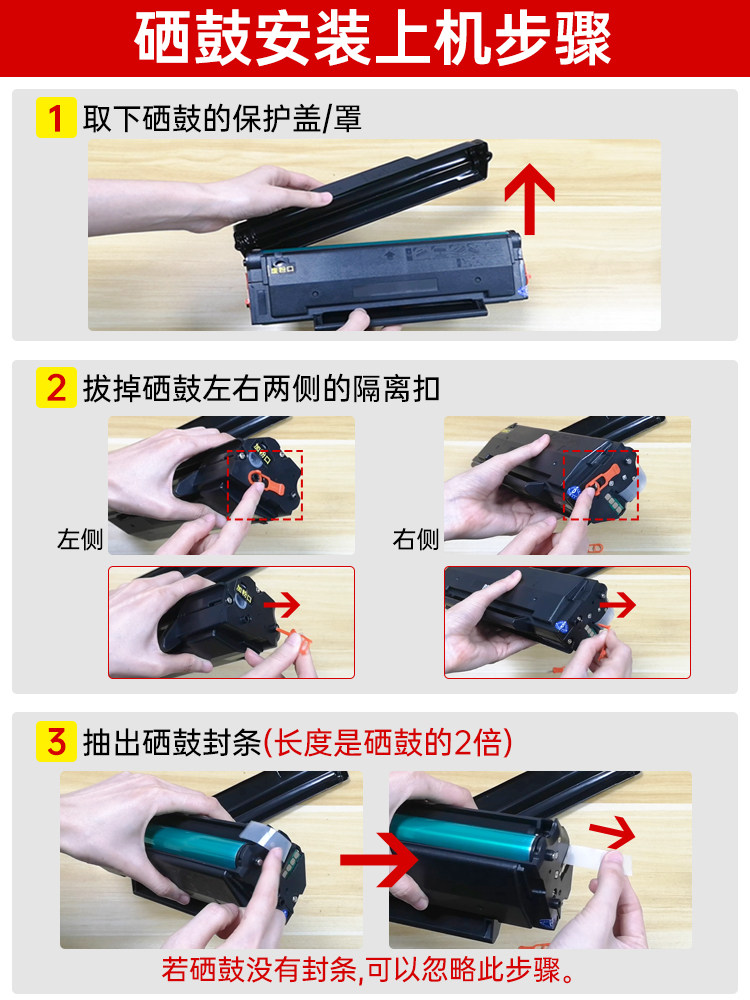 硒鼓安装上机步骤

1 取下硒鼓的保护盖/罩

2 拔掉硒鼓左右两侧的隔离扣

左侧

右侧

3 抽出硒鼓封条(长度是硒鼓的2倍)

若硒鼓没有封条,可以忽略此步骤。