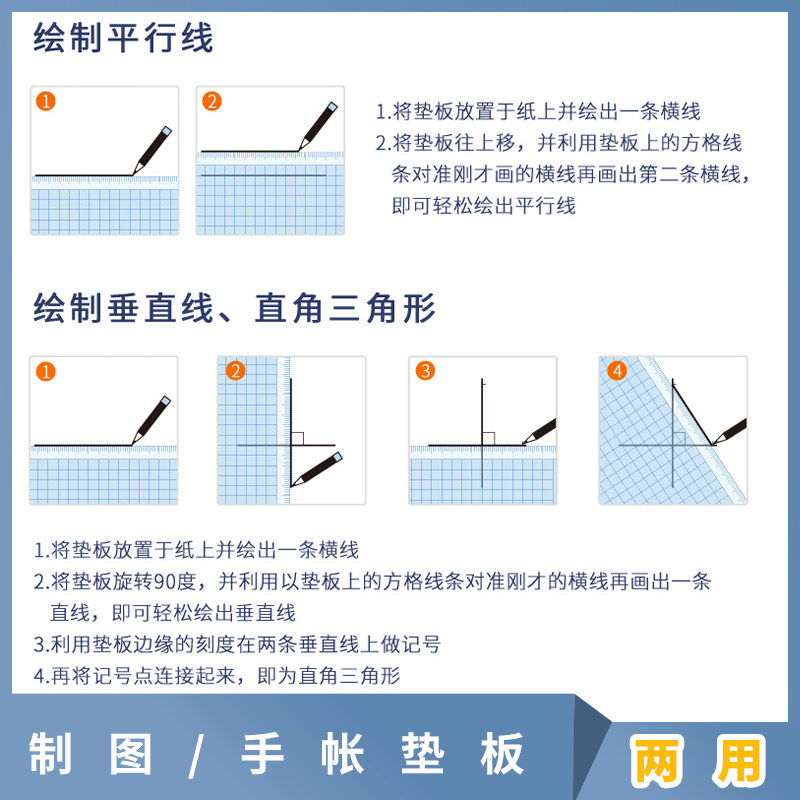 绘制平行线

1

2

1.将垫板放置于纸上并绘出一条横线
2.将垫板往上移，并利用垫板上的方格线条对准刚才画的横线再画出第二条横线，即可轻松绘出平行线

绘制垂直线、直角三角形

1

2

3

4

1.将垫板放置于纸上并绘出一条横线
2.将垫板旋转90度，并利用以垫板上的方格线条对准刚才的横线再画出一条直线，即可轻松绘出垂直线
3.利用垫板边缘的刻度在两条垂直线上做记号
4.再将记号点连接起来，即为直角三角形

制图/手帐垫板

两用