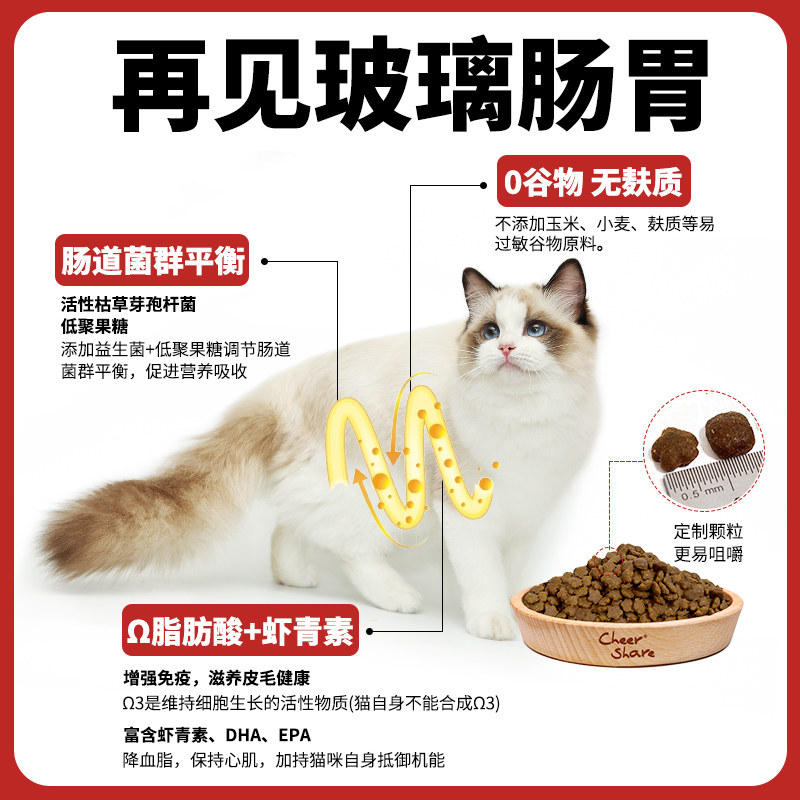 再见玻璃肠胃

0谷物 无麸质

不添加玉米、小麦、麸质等易过敏谷物原料。

肠道菌群平衡

活性枯草芽孢杆菌
低聚果糖
添加益生菌+低聚果糖调节肠道菌群平衡，促进营养吸收

0.5 mm

定制颗粒
更易咀嚼

Cheer Share

Ω脂肪酸+虾青素

增强免疫，滋养皮毛健康
Ω3是维持细胞生长的活性物质(猫自身不能合成Ω3)

富含虾青素、DHA、EPA
降血脂，保持心肌，加持猫咪自身抵御机能