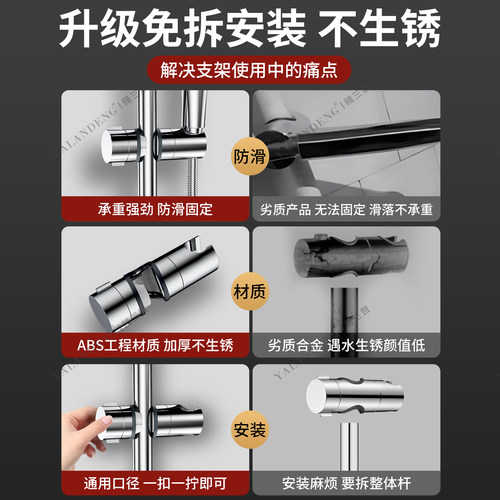 升级免拆安装 不生锈

解决支架使用中的痛点

YALANDENG | 雅兰登

防滑

承重强劲 防滑固定

劣质产品 无法固定 滑落不承重

材质

ABS工程材质 加厚不生锈

劣质合金 遇水生锈颜值低

安装

通用口径 一扣一拧即可

安装麻烦 要拆整体杆