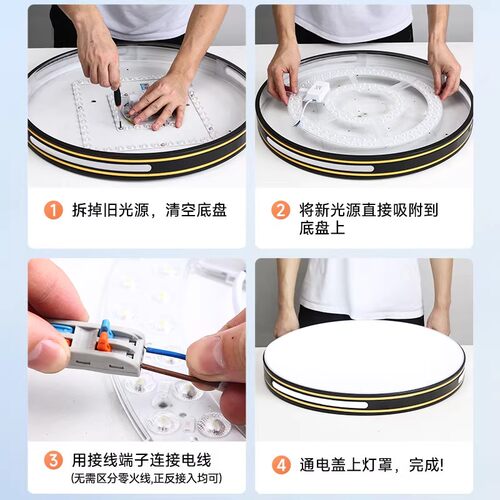 1 拆掉旧光源，清空底盘

2 将新光源直接吸附到底盘上

3 用接线端子连接电线
(无需区分零火线,正反接入均可)

4 通电盖上灯罩，完成!