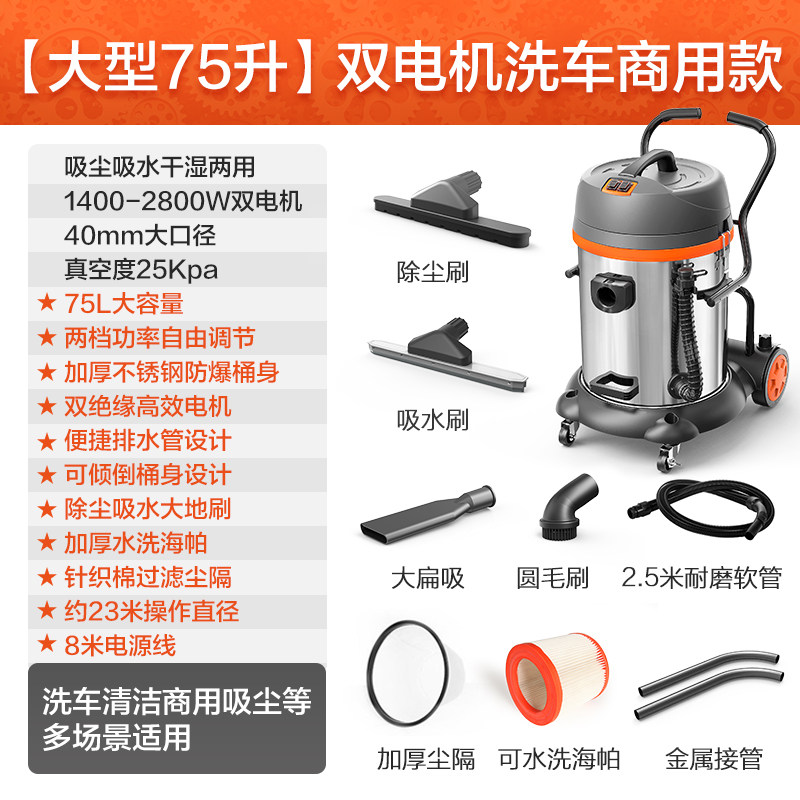 【大型75升】双电机洗车商用款

吸尘吸水干湿两用
1400-2800W双电机
40mm大口径
真空度25Kpa
★ 75L大容量
★ 两档功率自由调节
★ 加厚不锈钢防爆桶身
★ 双绝缘高效电机
★ 便捷排水管设计
★ 可倾倒桶身设计
★ 除尘吸水大地刷
★ 加厚水洗海帕
★ 针织棉过滤尘隔
★ 约23米操作直径
★ 8米电源线

洗车清洁商用吸尘等多场景适用

除尘刷

吸水刷

大扁吸

圆毛刷

2.5米耐磨软管

加厚尘隔

可水洗海帕

金属接管