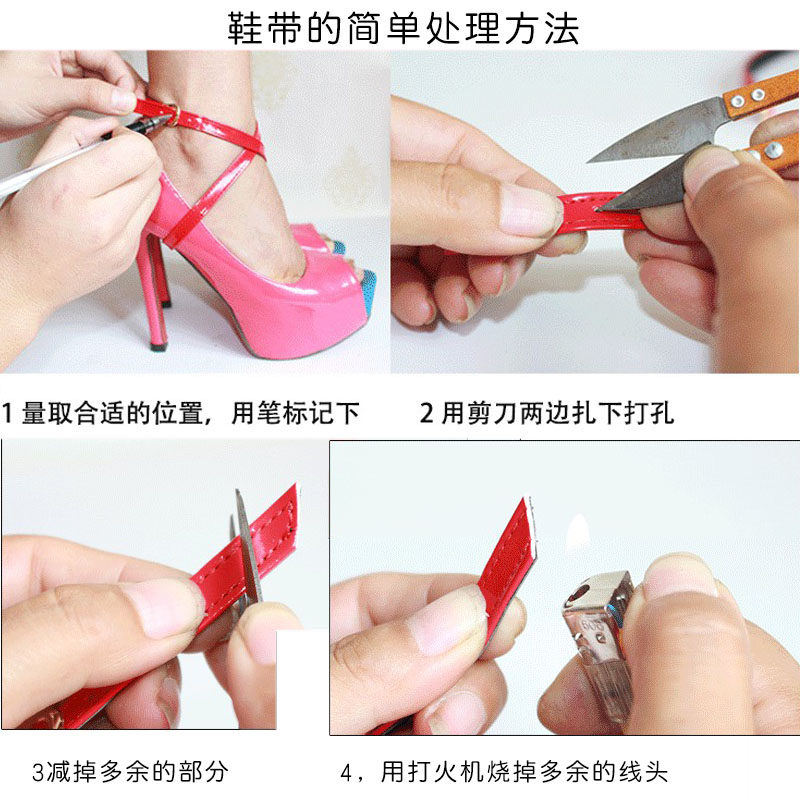 鞋带的简单处理方法

1 量取合适的位置，用笔标记下

2 用剪刀两边扎下打孔

3减掉多余的部分

4，用打火机烧掉多余的线头