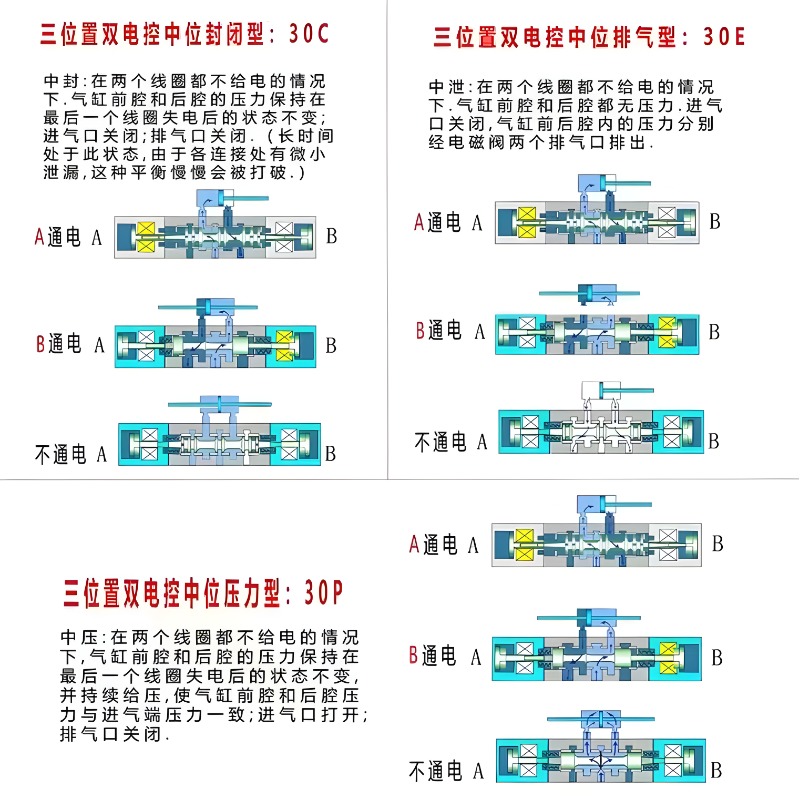 三位置双电控中位封闭型：30C

中封:在两个线圈都不给电的情况下.气缸前腔和后腔的压力保持在最后一个线圈失电后的状态不变;进气口关闭;排气口关闭.（长时间处于此状态,由于各连接处有微小泄漏,这种平衡慢慢会被打破.）

A通电 A B

B通电 A B

不通电 A B

三位置双电控中位排气型：30E

中泄:在两个线圈都不给电的情况下.气缸前腔和后腔都无压力.进气口关闭,气缸前后腔内的压力分别经电磁阀两个排气口排出.

A通电 A B

B通电 A B

不通电 A B

三位置双电控中位压力型：30P

中压:在两个线圈都不给电的情况下,气缸前腔和后腔的压力保持在最后一个线圈失电后的状态不变,并持续给压,使气缸前腔和后腔压力与进气端压力一致;进气口打开;排气口关闭.

A通电 A B

B通电 A B

不通电 A B