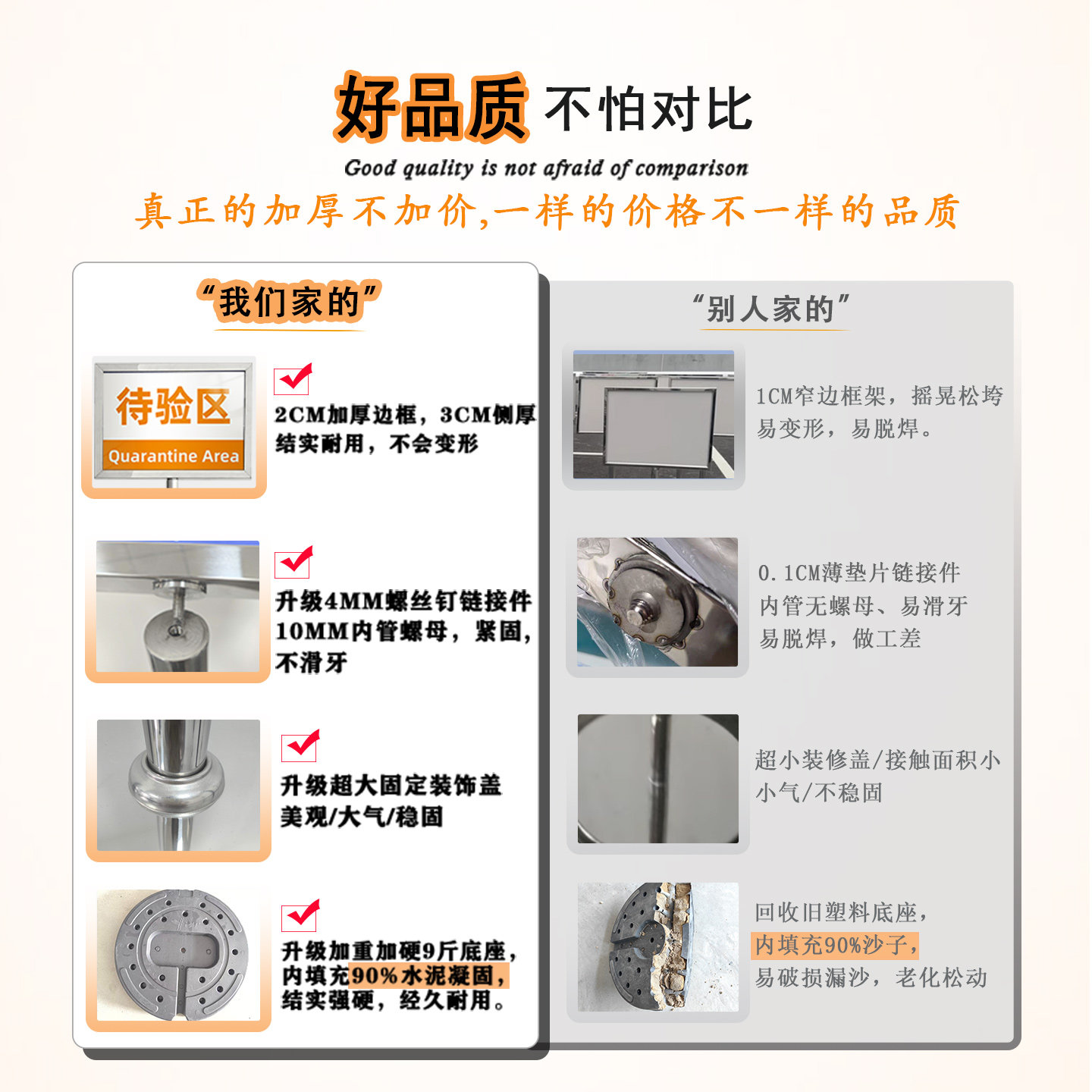 好品质 不怕对比

Good quality is not afraid of comparison

真正的加厚不加价,一样的价格不一样的品质

“我们家的”

待验区
Quarantine Area

2CM加厚边框，3CM侧厚
结实耐用，不会变形

升级4MM螺丝钉链接件
10MM内管螺母，紧固，
不滑牙

升级超大固定装饰盖
美观/大气/稳固

升级加重加硬9斤底座，
内填充90%水泥凝固，
结实强硬，经久耐用。

“别人家的”

1CM窄边框架，摇晃松垮
易变形，易脱焊。

0.1CM薄垫片链接件
内管无螺母、易滑牙
易脱焊，做工差

超小装修盖/接触面积小
小气/不稳固

回收旧塑料底座，
内填充90%沙子，
易破损漏沙，老化松动