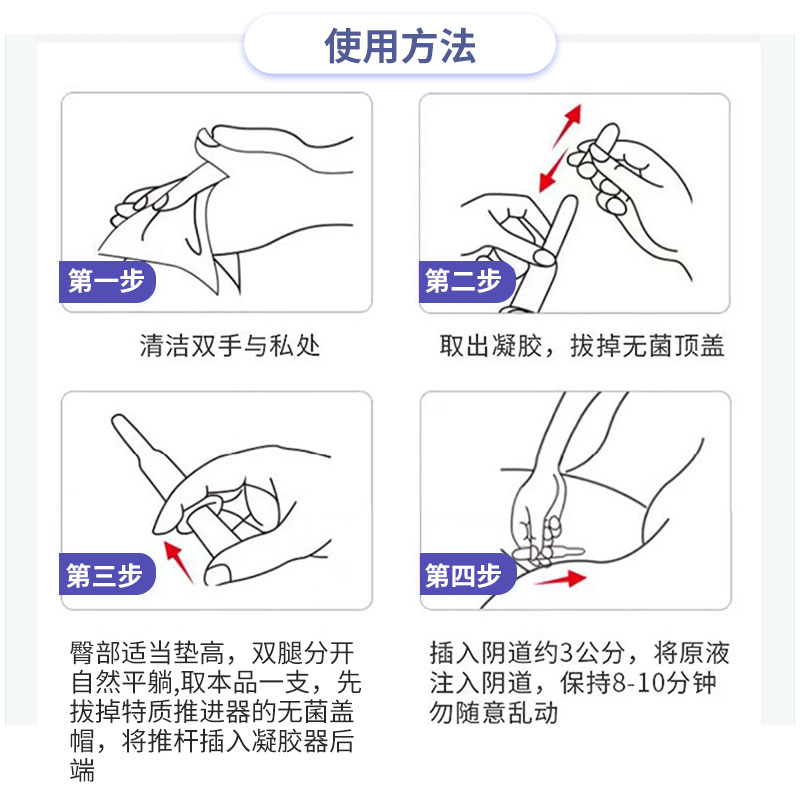 使用方法

第一步

清洁双手与私处

第二步

取出凝胶，拔掉无菌顶盖

第三步

臀部适当垫高，双腿分开自然平躺,取本品一支，先拔掉特质推进器的无菌盖帽，将推杆插入凝胶器后端

第四步

插入阴道约3公分，将原液注入阴道，保持8-10分钟勿随意乱动