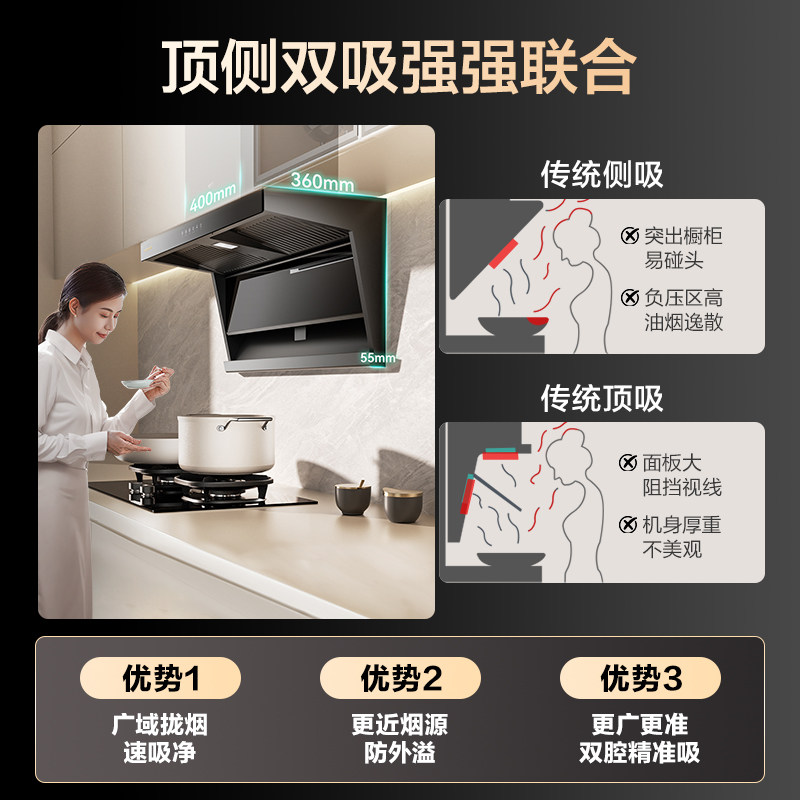 顶侧双吸强强联合

400mm
360mm
55mm

传统侧吸
突出橱柜易碰头
负压区高油烟逸散

传统顶吸
面板大阻挡视线
机身厚重不美观

优势1
广域拢烟速吸净

优势2
更近烟源防外溢

优势3
更广更准双腔精准吸