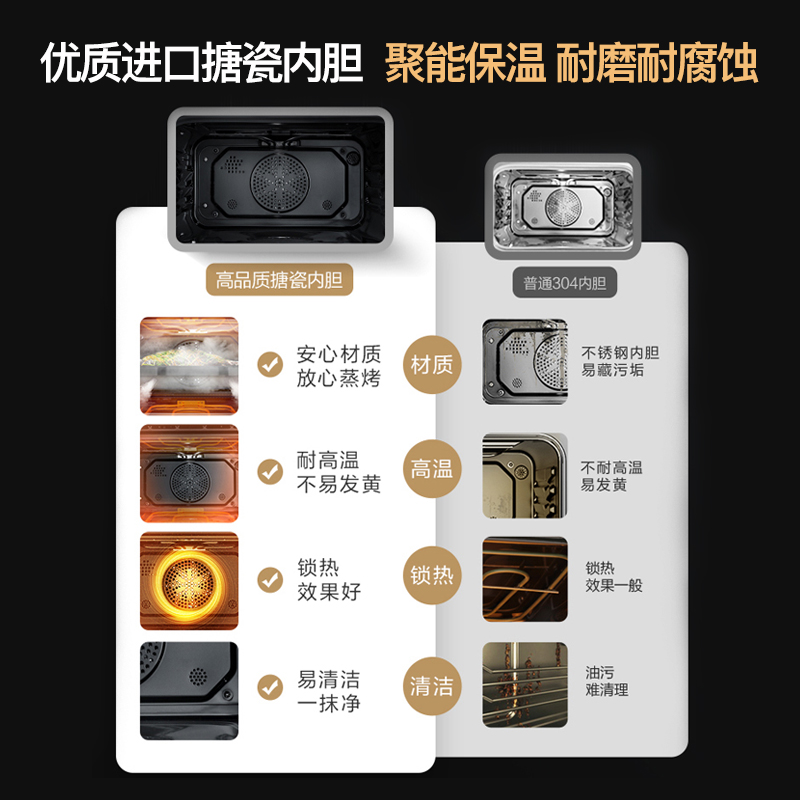 优质进口搪瓷内胆 聚能保温 耐磨耐腐蚀

高品质搪瓷内胆

普通304内胆

安心材质
放心蒸烤

材质

不锈钢内胆
易藏污垢

耐高温
不易发黄

高温

不耐高温
易发黄

锁热
效果好

锁热

锁热
效果一般

易清洁
一抹净

清洁

油污
难清理